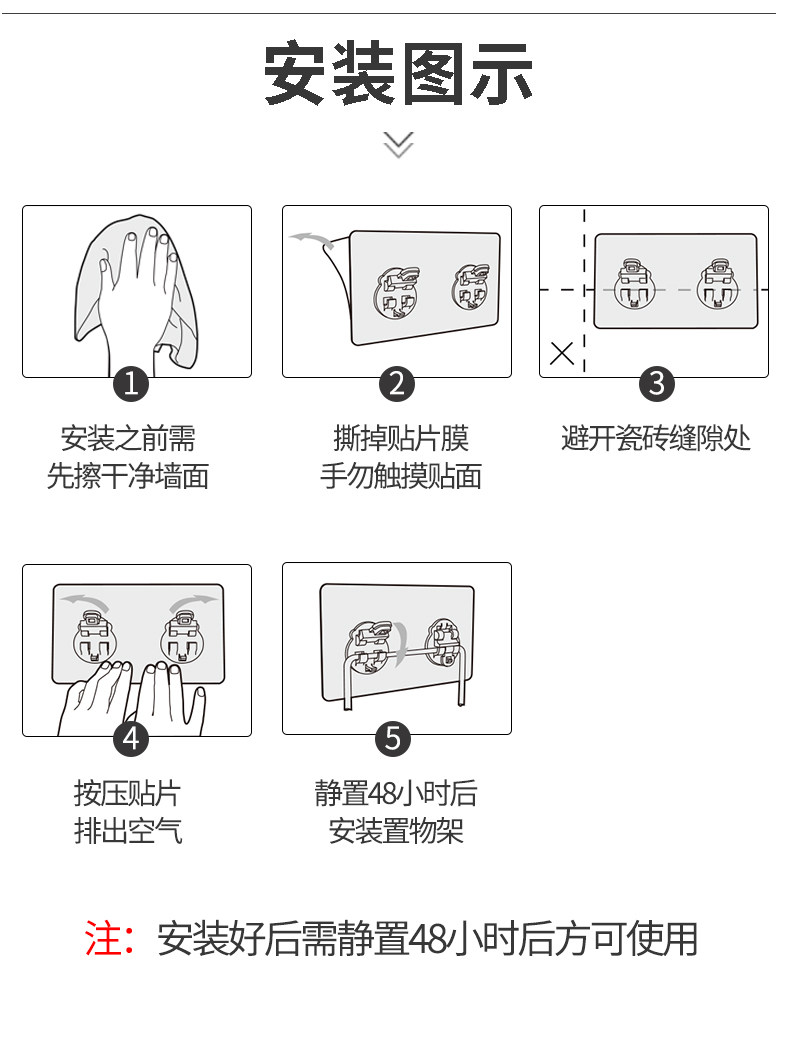 安装图示

1
安装之前需
先擦干净墙面

2
撕掉贴片膜
手勿触摸贴面

3
避开瓷砖缝隙处

4
按压贴片
排出空气

5
静置48小时后
安装置物架

注：安装好后需静置48小时后方可使用