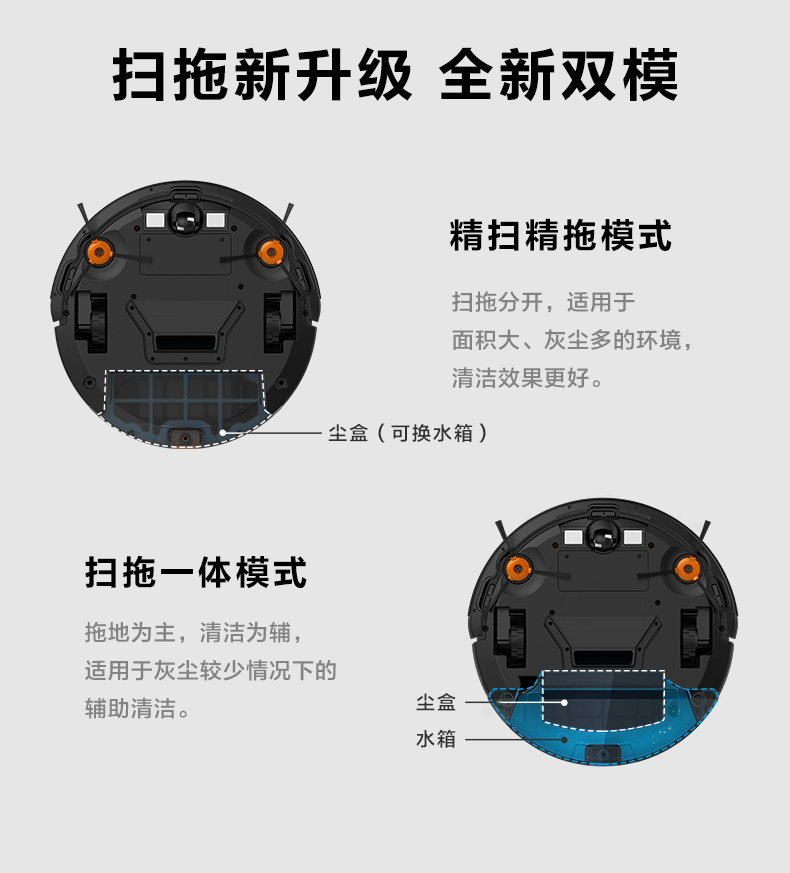 扫拖新升级 全新双模

精扫精拖模式

扫拖分开，适用于面积大、灰尘多的环境，清洁效果更好。

尘盒（可换水箱）

扫拖一体模式

拖地为主，清洁为辅，适用于灰尘较少情况下的辅助清洁。

尘盒

水箱