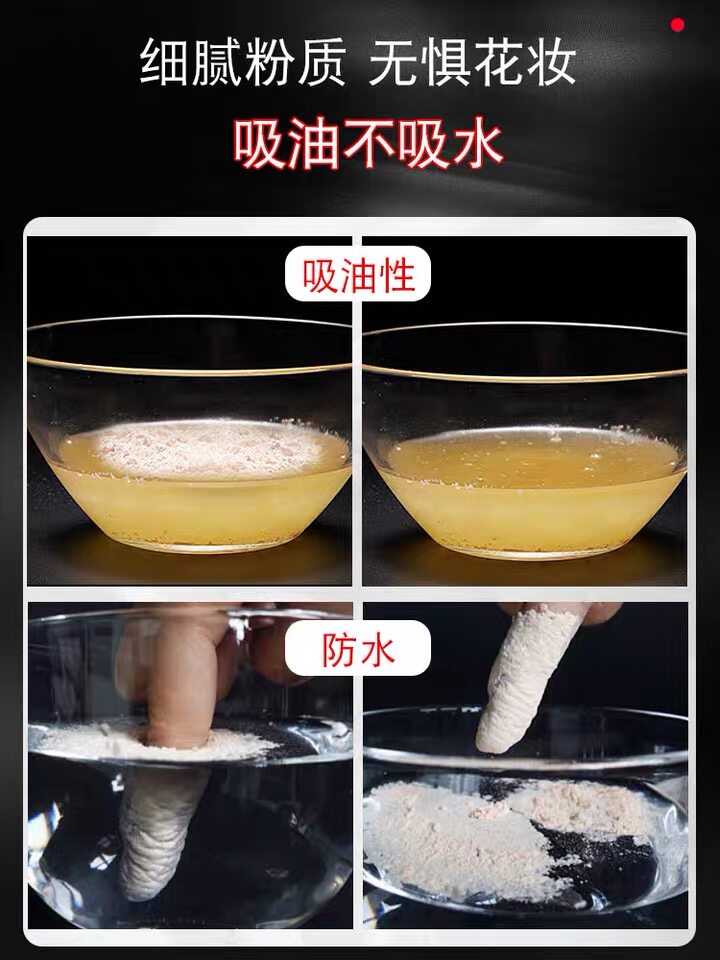 细腻粉质 无惧花妆

吸油不吸水

吸油性

防水