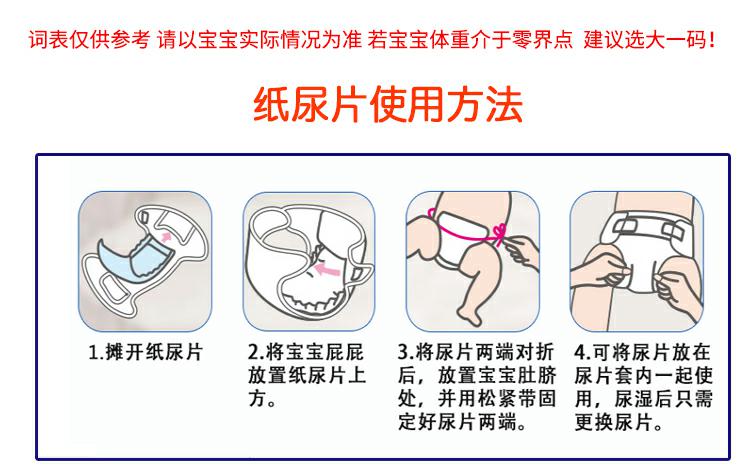 词表仅供参考 请以宝宝实际情况为准 若宝宝体重介于零界点 建议选大一码！

纸尿片使用方法

1.摊开纸尿片

2.将宝宝屁屁放置纸尿片上方。

3.将尿片两端对折后，放置宝宝肚脐处，并用松紧带固定好尿片两端。

4.可将尿片放在尿片套内一起使用，尿湿后只需更换尿片。