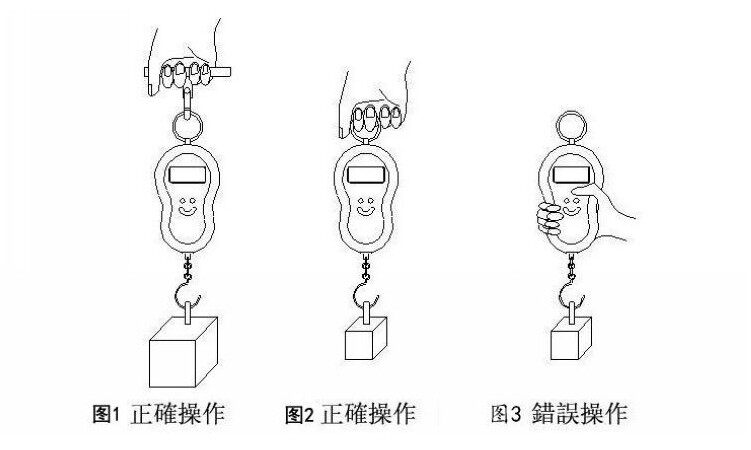 图1 正確操作

图2 正確操作

图3 錯誤操作