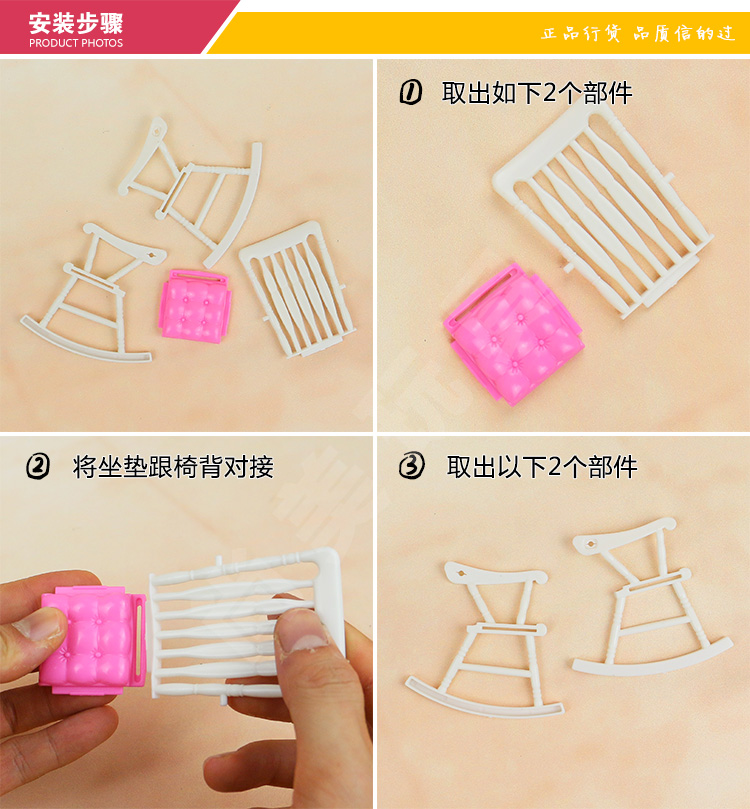 安装步骤
PRODUCT PHOTOS

正品行货 品质信的过

① 取出如下2个部件

② 将坐垫跟椅背对接

③ 取出以下2个部件