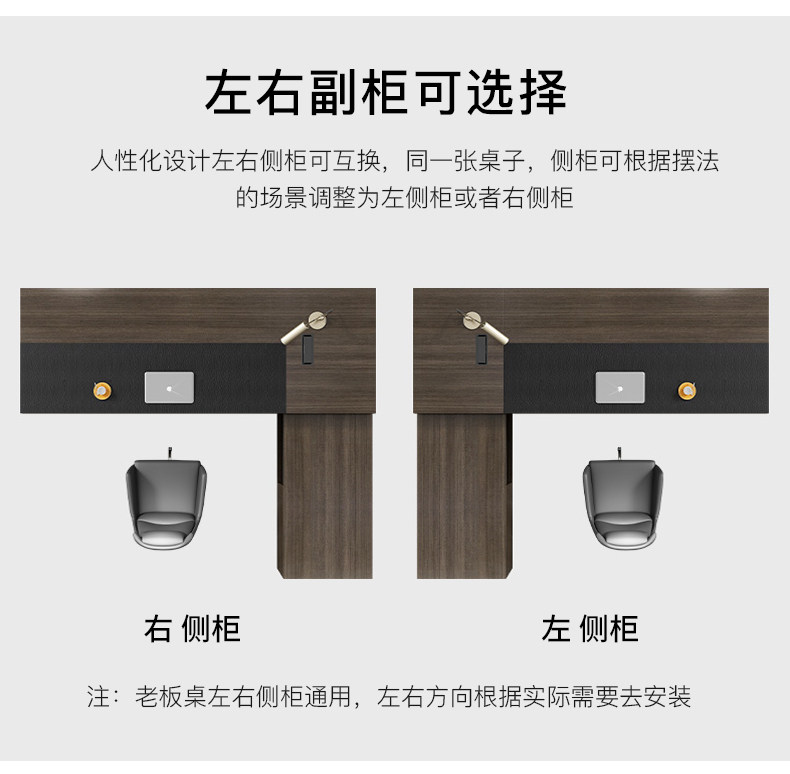 左右副柜可选择

人性化设计左右侧柜可互换，同一张桌子，侧柜可根据摆法的场景调整为左侧柜或者右侧柜

右 侧柜

左 侧柜

注：老板桌左右侧柜通用，左右方向根据实际需要去安装