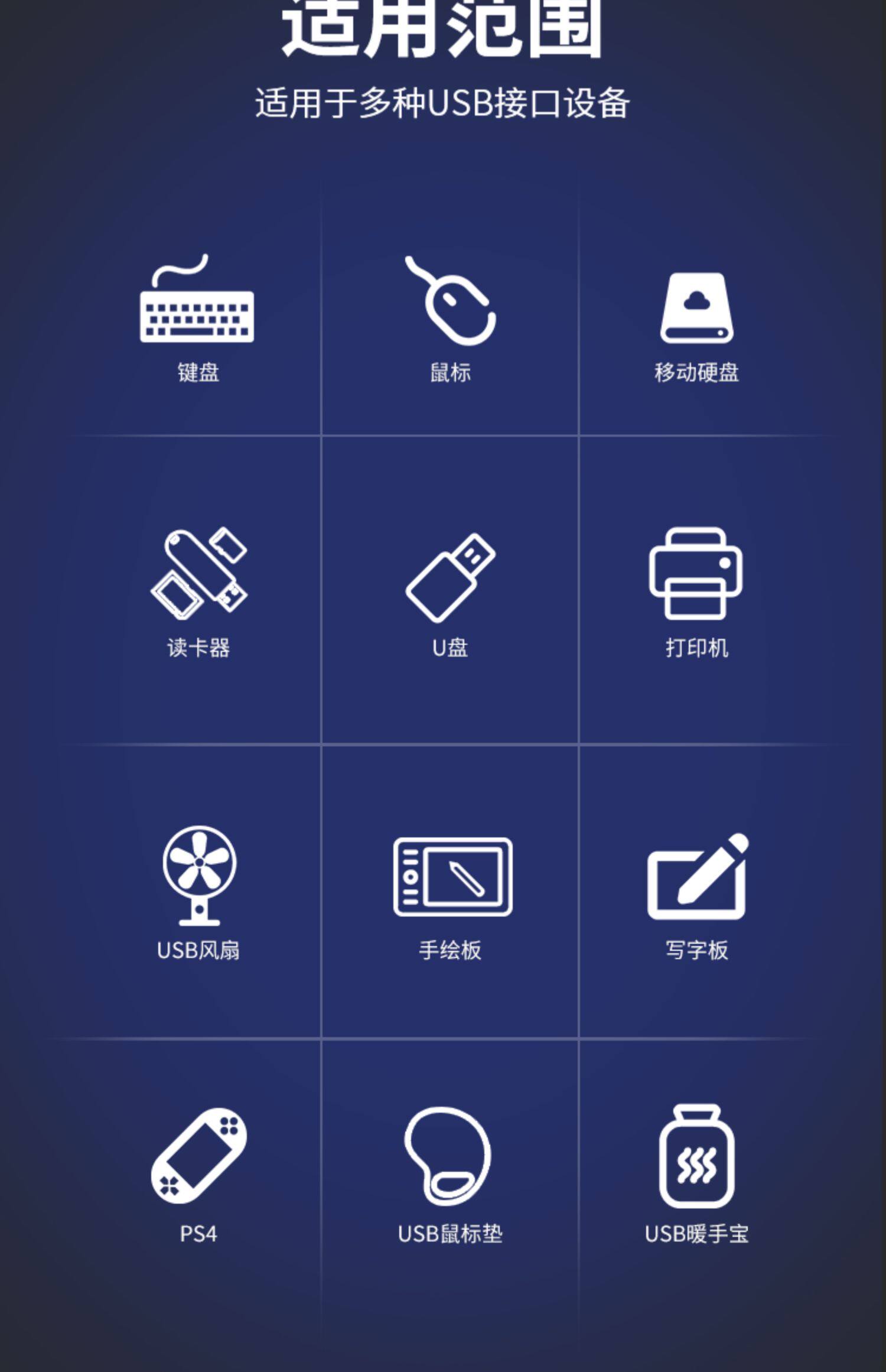 适用范围

适用于多种USB接口设备

键盘

鼠标

移动硬盘

读卡器

U盘

打印机

USB风扇

手绘板

写字板

PS4

USB鼠标垫

USB暖手宝