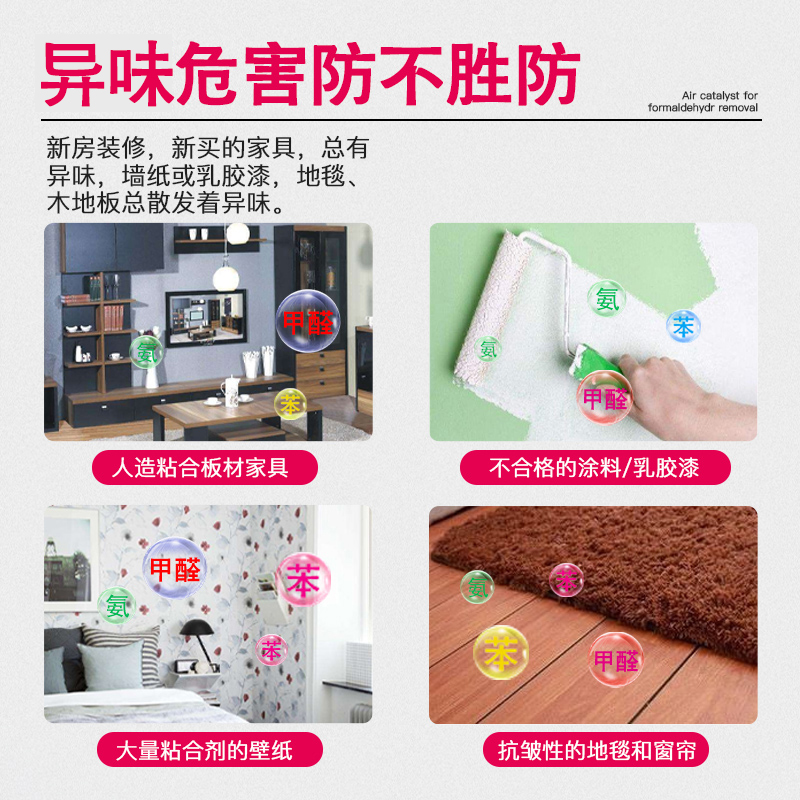 异味危害防不胜防

Air catalyst for formaldehydr removal

新房装修，新买的家具，总有异味，墙纸或乳胶漆，地毯、木地板总散发着异味。

甲醛
氨
苯

人造粘合板材家具

氨
苯
氨
甲醛

不合格的涂料/乳胶漆

甲醛
苯
氨
苯

大量粘合剂的壁纸

氨
苯
苯
甲醛

抗皱性的地毯和窗帘