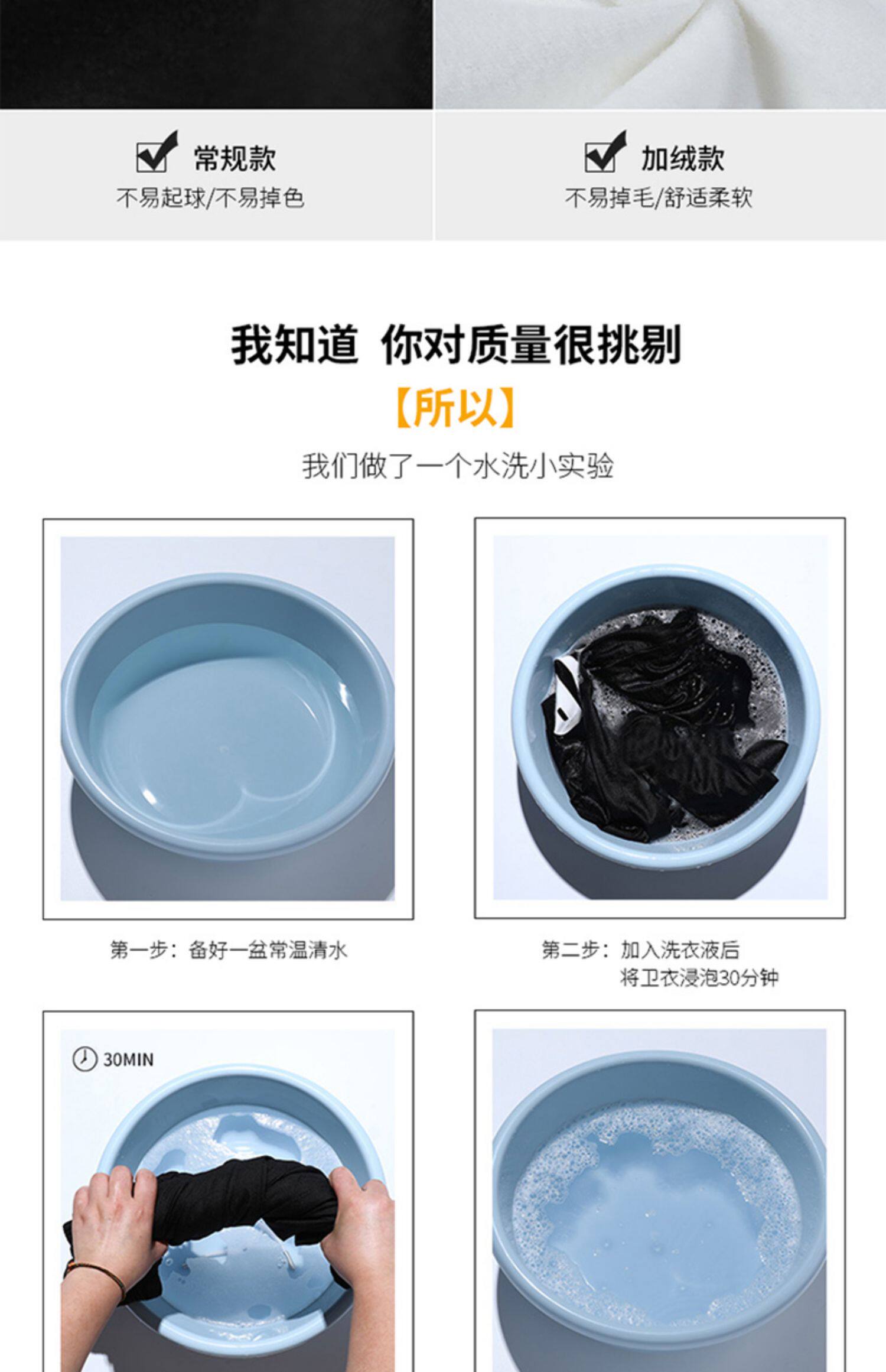 常规款
不易起球/不易掉色

加绒款
不易掉毛/舒适柔软

我知道 你对质量很挑剔
【所以】
我们做了一个水洗小实验

第一步：备好一盆常温清水

第二步：加入洗衣液后
将卫衣浸泡30分钟

30MIN