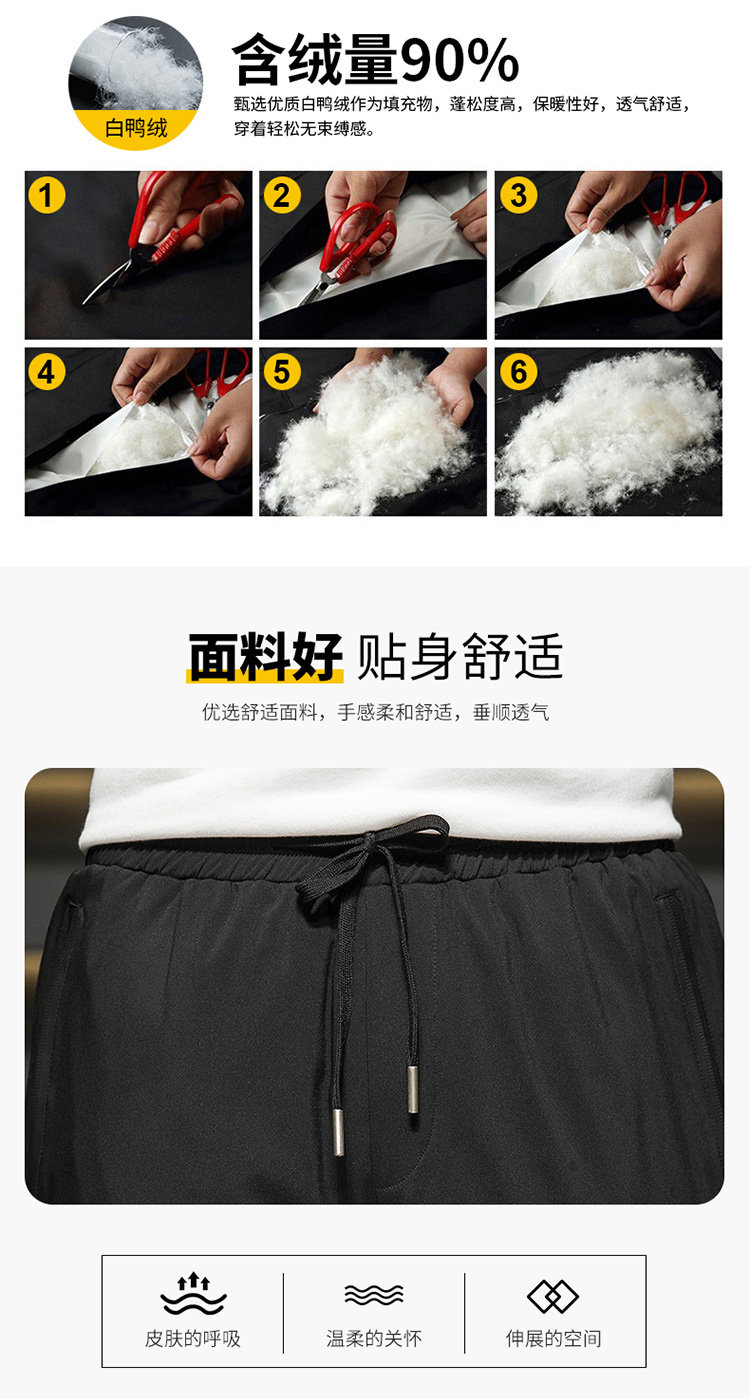 白鸭绒

含绒量90%

甄选优质白鸭绒作为填充物，蓬松度高，保暖性好，透气舒适，穿着轻松无束缚感。

1

2

3

4

5

6

面料好 贴身舒适

优选舒适面料，手感柔和舒适，垂顺透气

皮肤的呼吸

温柔的关怀

伸展的空间