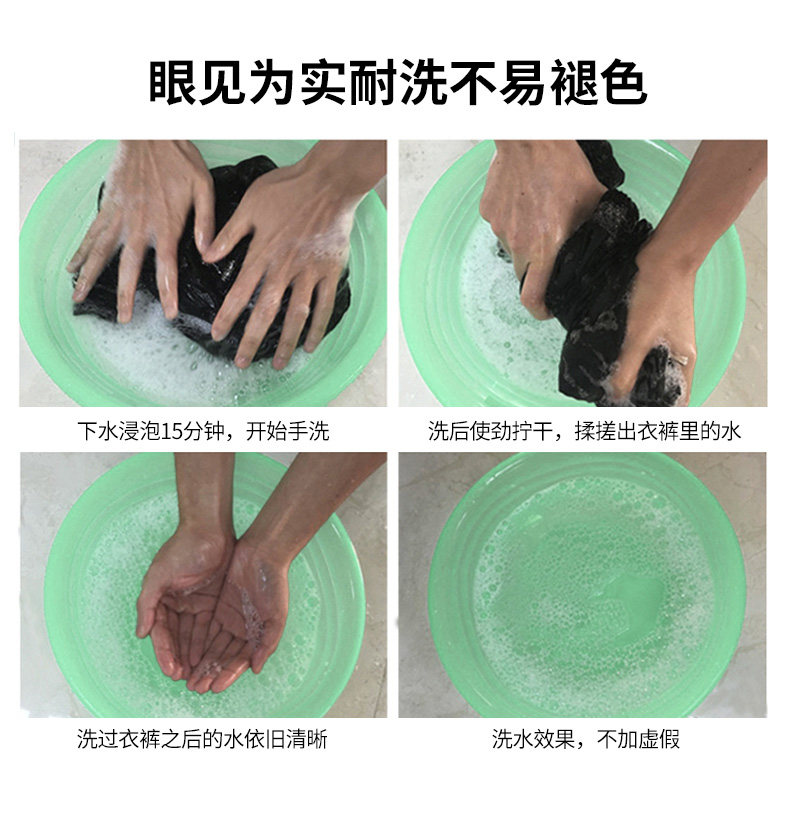 眼见为实耐洗不易褪色

下水浸泡15分钟，开始手洗

洗后使劲拧干，揉搓出衣裤里的水

洗过衣裤之后的水依旧清晰

洗水效果，不加虚假