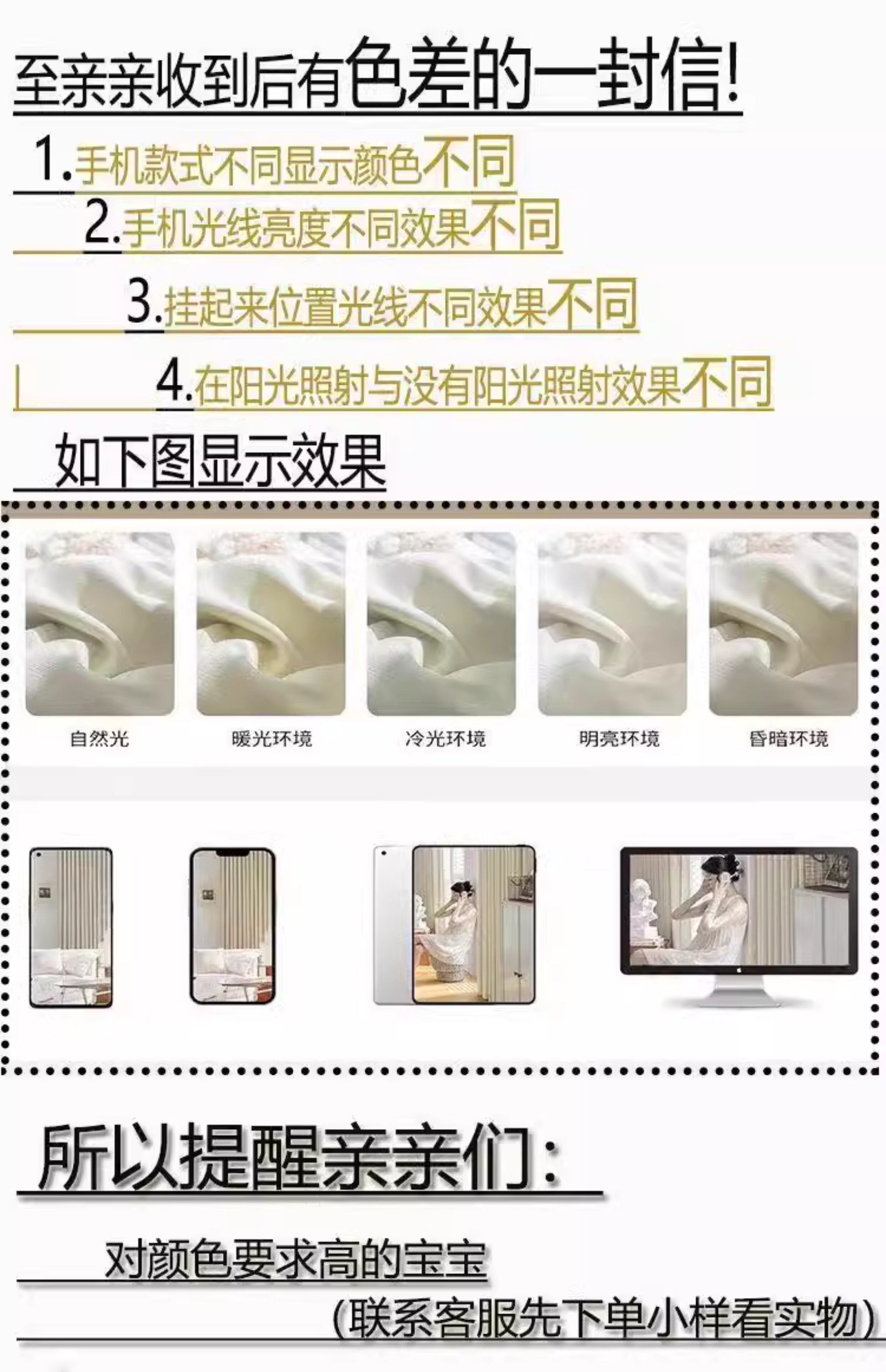 至亲亲收到后有色差的一封信!

1.手机款式不同显示颜色不同

2.手机光线亮度不同效果不同

3.挂起来位置光线不同效果不同

4.在阳光照射与没有阳光照射效果不同

如下图显示效果

自然光　暖光环境　冷光环境　明亮环境　昏暗环境

所以提醒亲亲们:

对颜色要求高的宝宝

(联系客服先下单小样看实物)