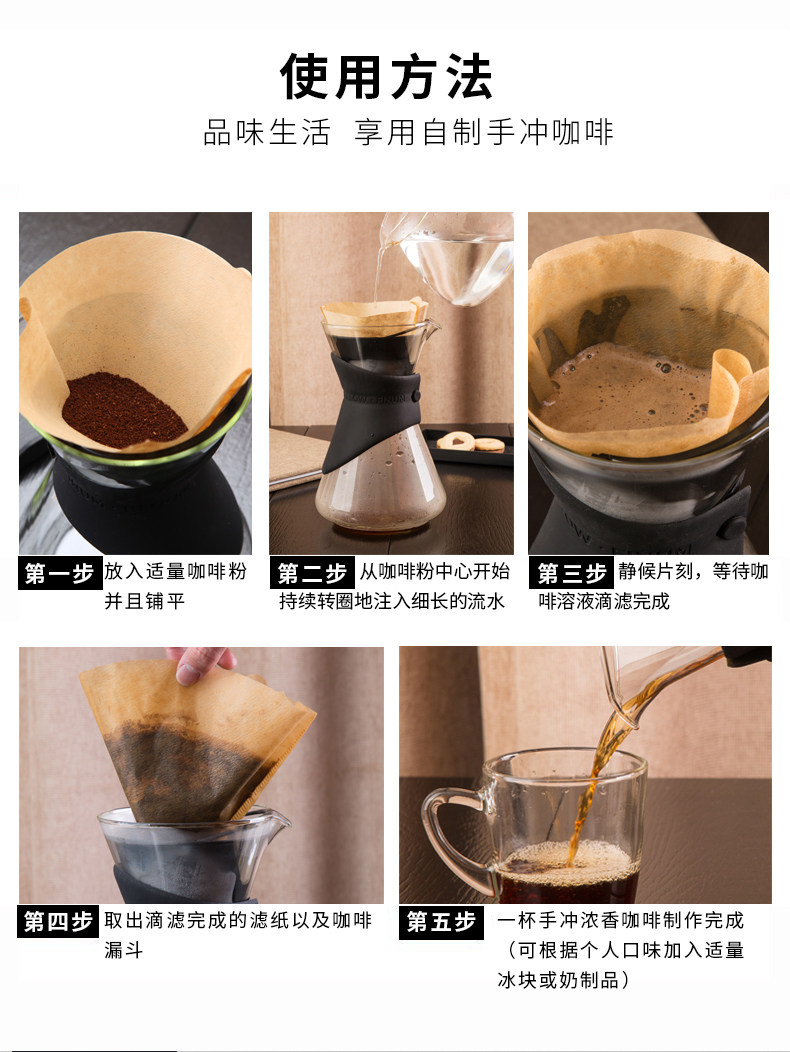 使用方法

品味生活　享用自制手冲咖啡

第一步 放入适量咖啡粉并且铺平

第二步 从咖啡粉中心开始持续转圈地注入细长的流水

第三步 静候片刻，等待咖啡溶液滴滤完成

第四步 取出滴滤完成的滤纸以及咖啡漏斗

第五步 一杯手冲浓香咖啡制作完成（可根据个人口味加入适量冰块或奶制品）