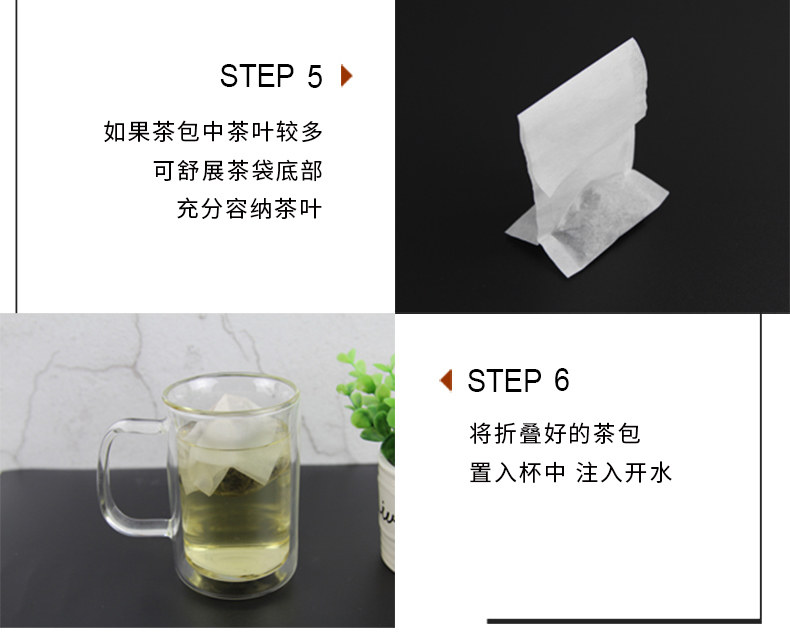 STEP 5

如果茶包中茶叶较多
可舒展茶袋底部
充分容纳茶叶

STEP 6

将折叠好的茶包
置入杯中 注入开水