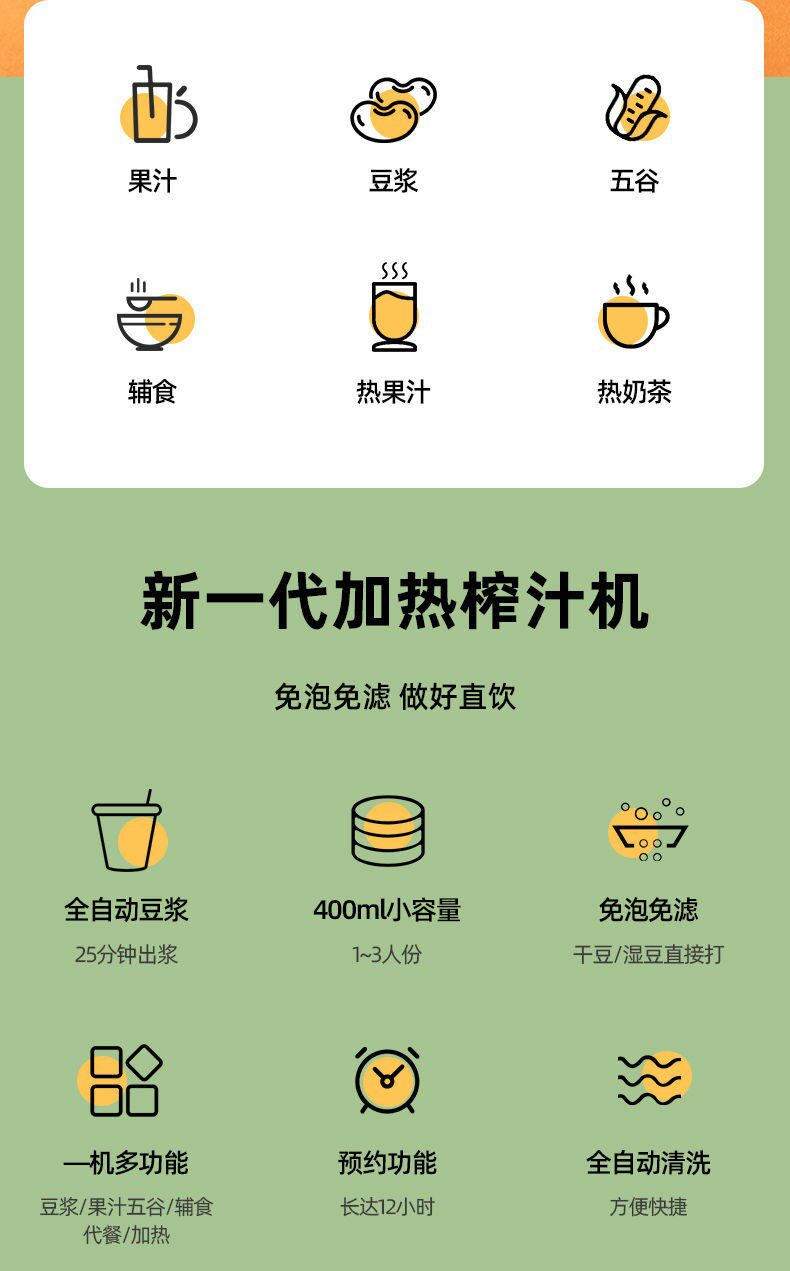 果汁 豆浆 五谷

辅食 热果汁 热奶茶

新一代加热榨汁机

免泡免滤 做好直饮

全自动豆浆
25分钟出浆

400ml小容量
1~3人份

免泡免滤
干豆/湿豆直接打

一机多功能
豆浆/果汁五谷/辅食
代餐/加热

预约功能
长达12小时

全自动清洗
方便快捷