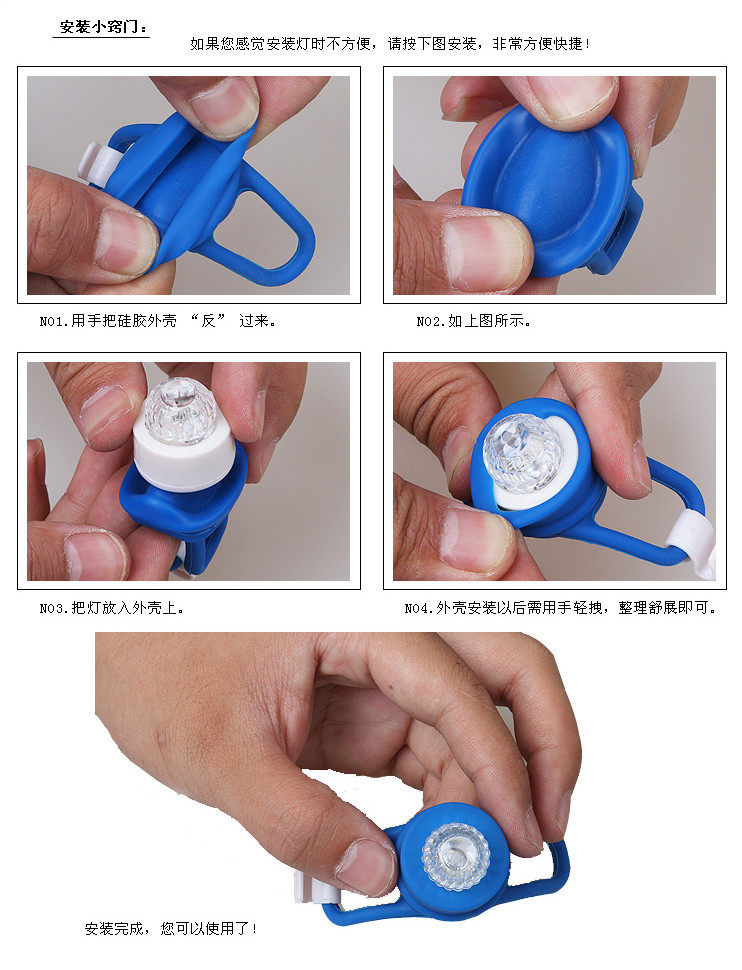 安装小窍门：

如果您感觉安装灯时不方便，请按下图安装，非常方便快捷！

NO1.用手把硅胶外壳 “反” 过来。

NO2.如上图所示。

NO3.把灯放入外壳上。

NO4.外壳安装以后需用手轻拽，整理舒展即可。

安装完成，您可以使用了！