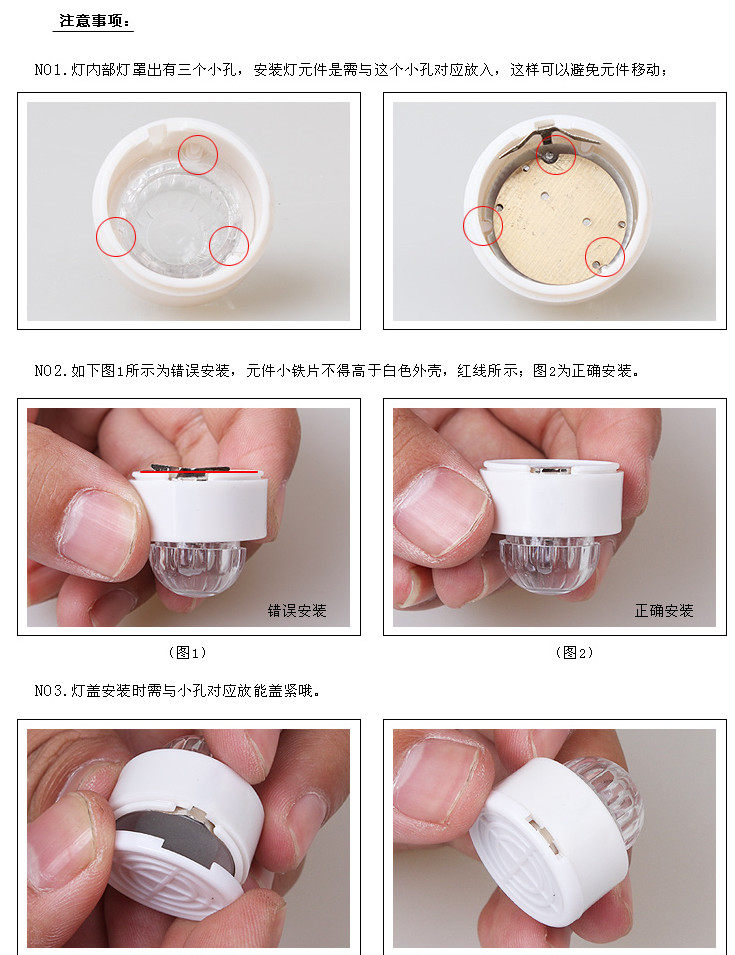 注意事项：

NO1.灯内部灯罩出有三个小孔，安装灯元件是需与这个小孔对应放入，这样可以避免元件移动；

NO2.如下图1所示为错误安装，元件小铁片不得高于白色外壳，红线所示；图2为正确安装。

错误安装

正确安装

（图1）

（图2）

NO3.灯盖安装时需与小孔对应放能盖紧哦。