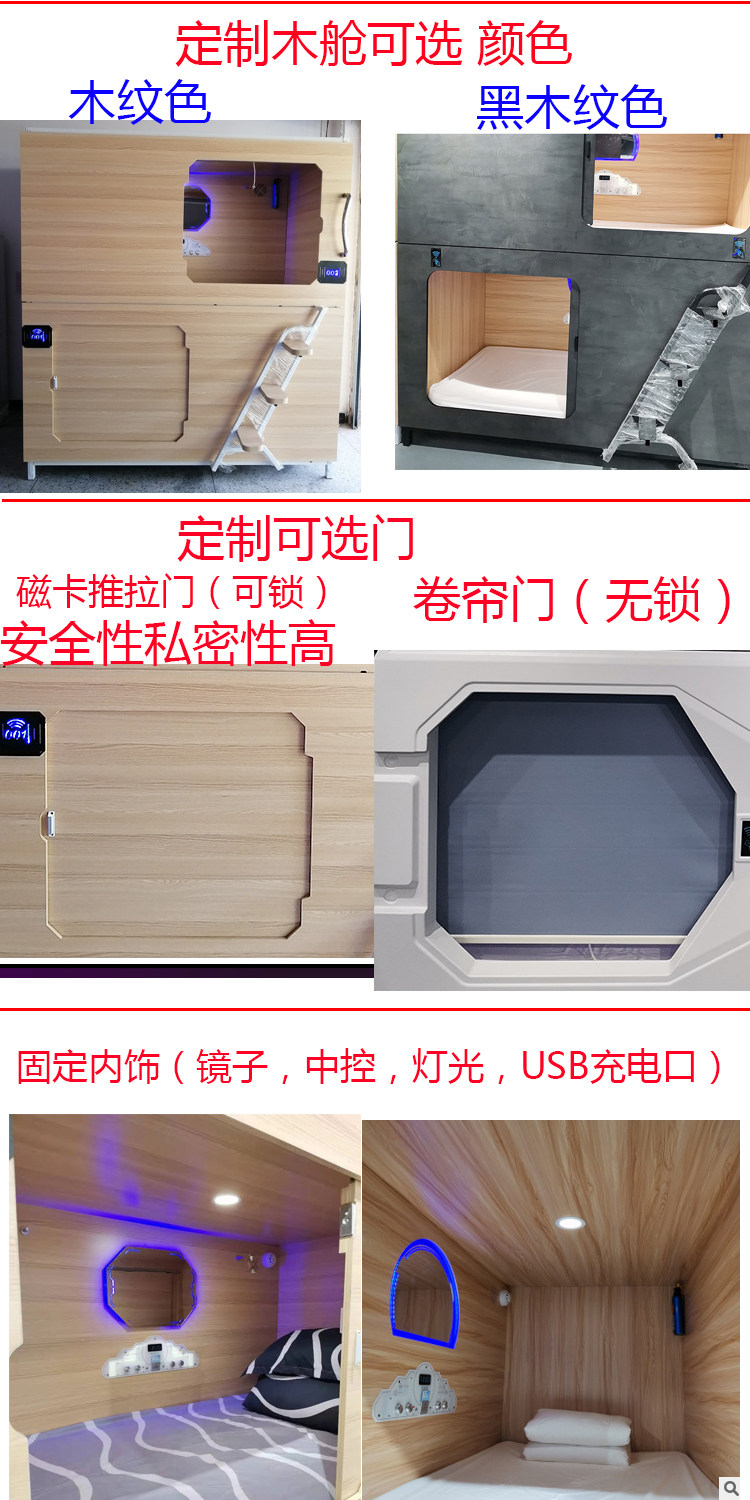 定制木舱可选 颜色

木纹色

黑木纹色

001

001

定制可选门

磁卡推拉门（可锁）

安全性私密性高

卷帘门（无锁）

001

固定内饰（镜子，中控，灯光，USB充电口）