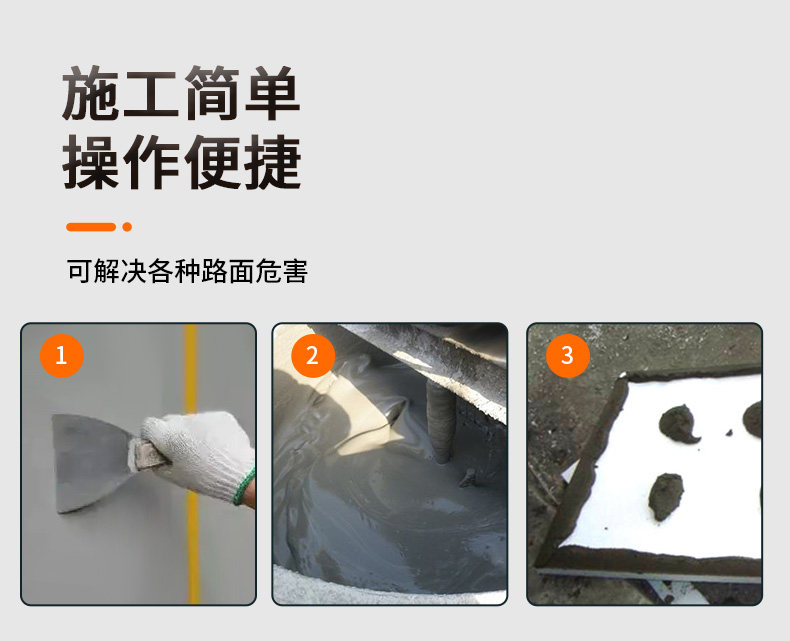 施工简单
操作便捷

可解决各种路面危害

1

2

3