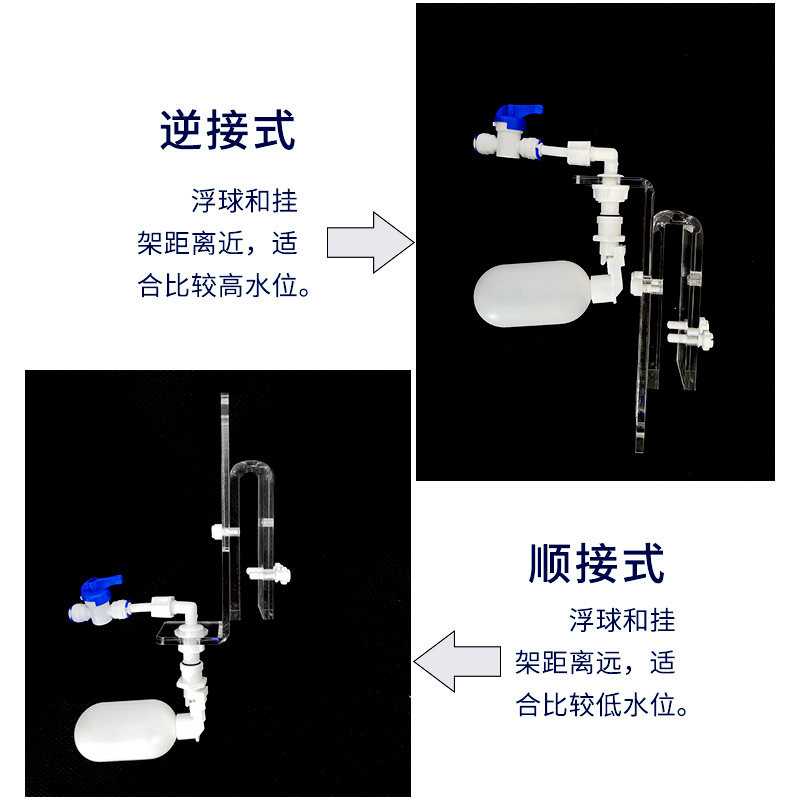 逆接式

浮球和挂架距离近，适合比较高水位。

顺接式

浮球和挂架距离远，适合比较低水位。