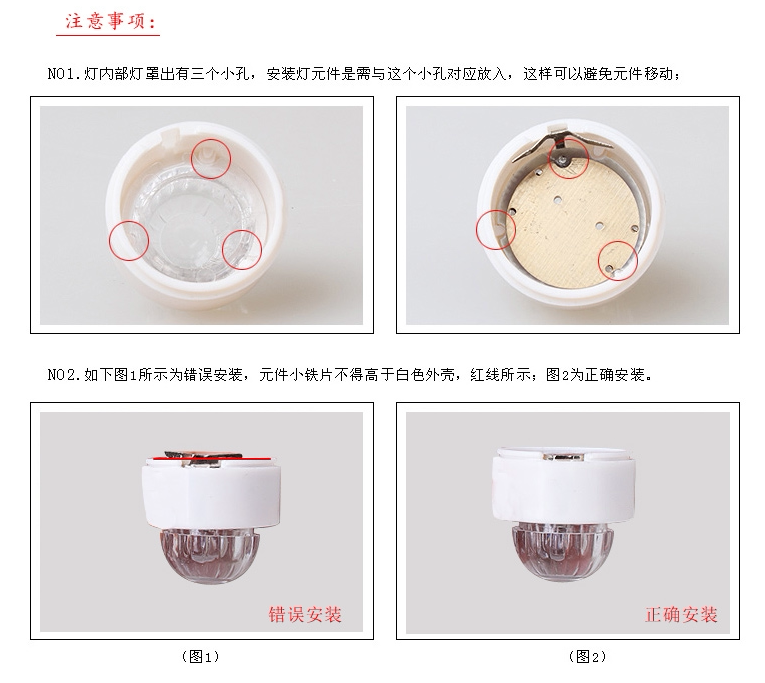 注意事项：

NO1.灯内部灯罩出有三个小孔，安装灯元件是需与这个小孔对应放入，这样可以避免元件移动；

NO2.如下图1所示为错误安装，元件小铁片不得高于白色外壳，红线所示；图2为正确安装。

错误安装

正确安装

（图1）

（图2）