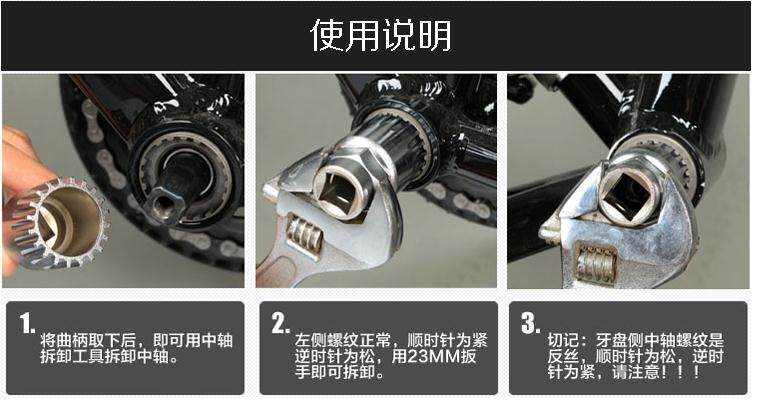 使用说明

1. 将曲柄取下后，即可用中轴拆卸工具拆卸中轴。

2. 左侧螺纹正常，顺时针为紧逆时针为松，用23MM扳手即可拆卸。

3. 切记：牙盘侧中轴螺纹是反丝，顺时针为松，逆时针为紧，请注意！！！