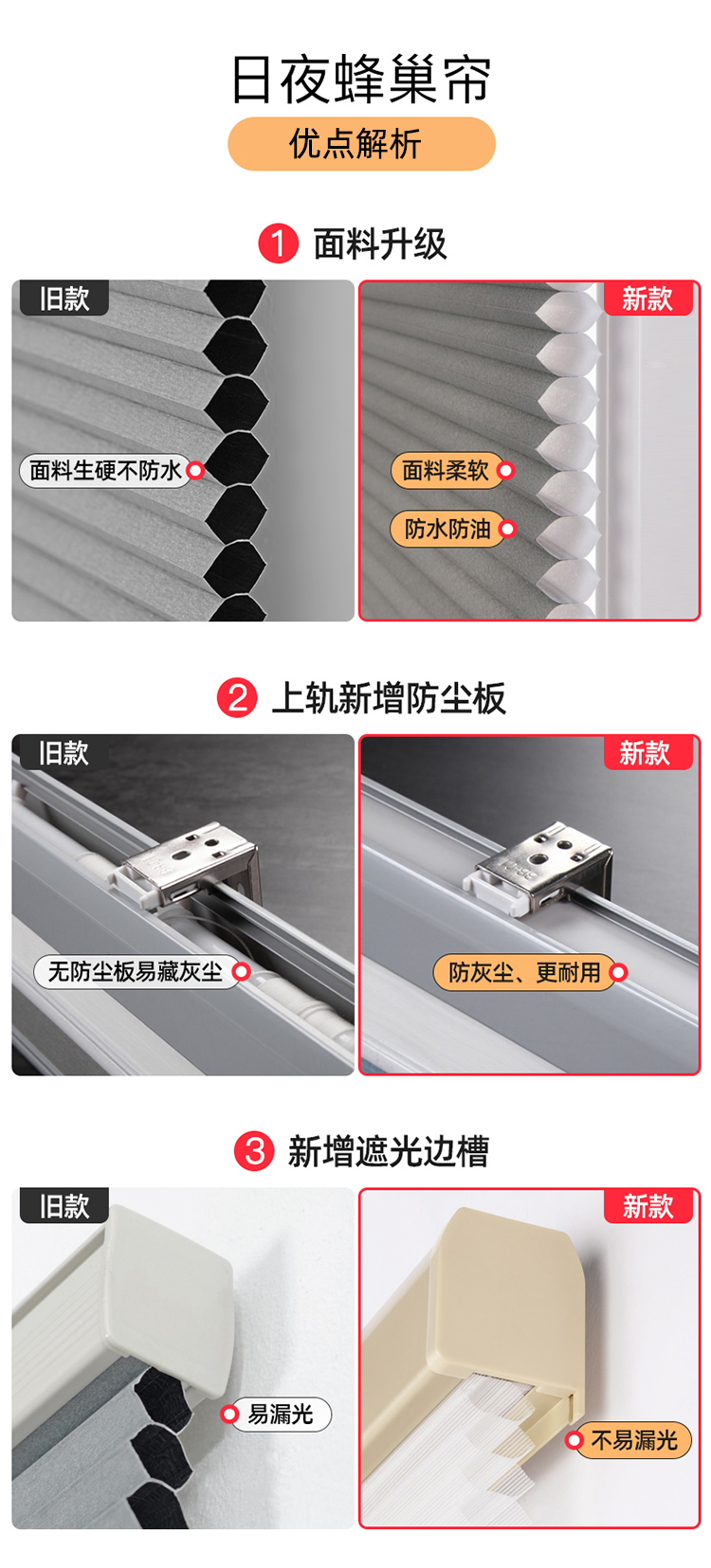 日夜蜂巢帘

优点解析

1 面料升级

旧款

面料生硬不防水

新款

面料柔软

防水防油

2 上轨新增防尘板

旧款

无防尘板易藏灰尘

新款

防灰尘、更耐用

3 新增遮光边槽

旧款

易漏光

新款

不易漏光