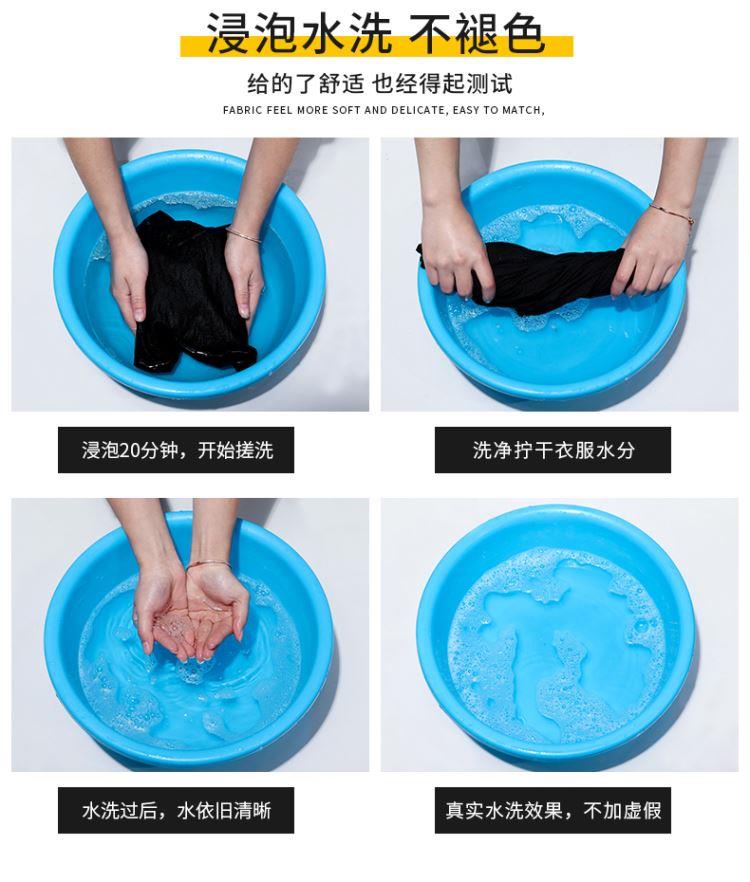 浸泡水洗 不褪色

给的了舒适 也经得起测试

FABRIC FEEL MORE SOFT AND DELICATE, EASY TO MATCH,

浸泡20分钟，开始搓洗

洗净拧干衣服水分

水洗过后，水依旧清晰

真实水洗效果，不加虚假