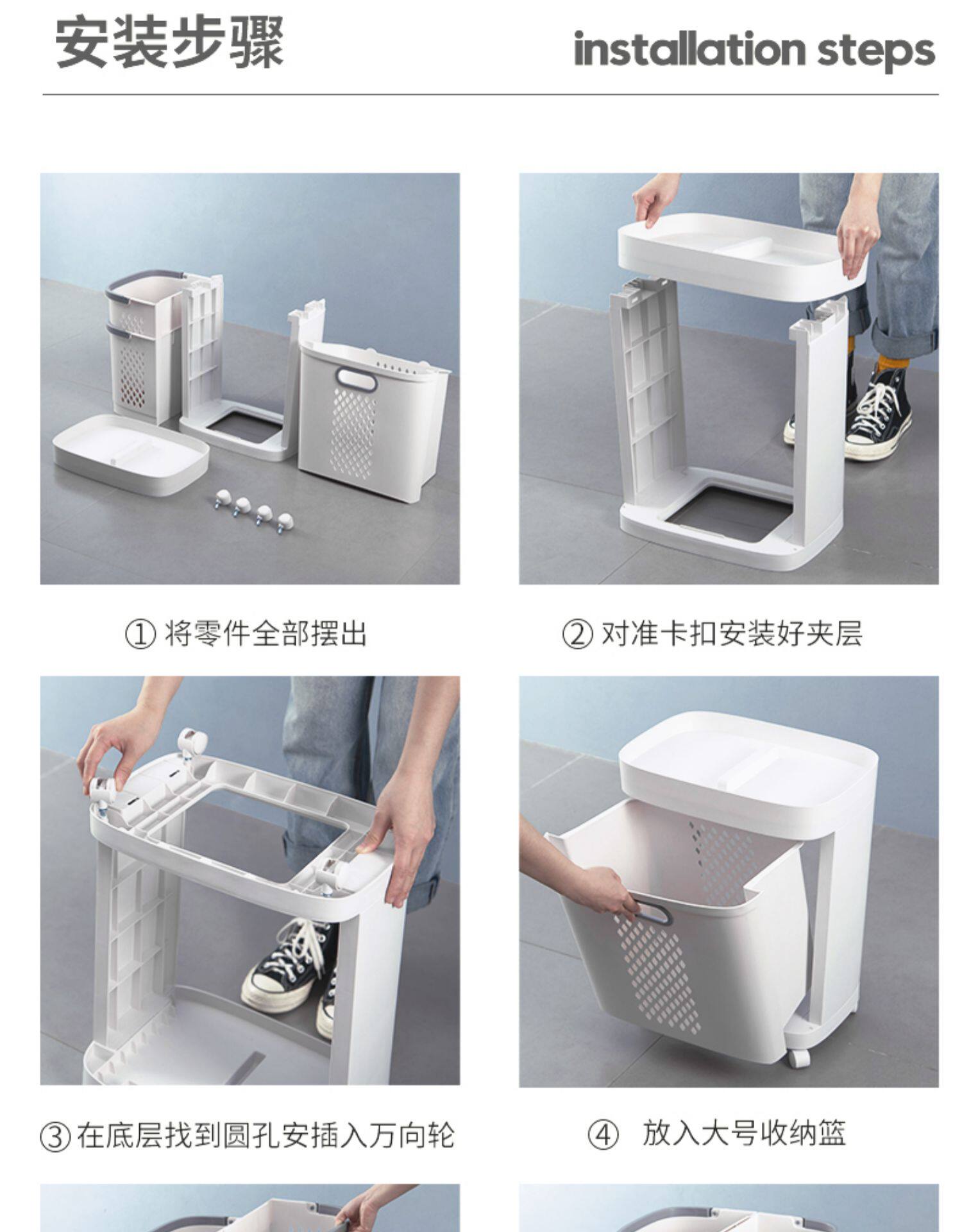 安装步骤

installation steps

① 将零件全部摆出

② 对准卡扣安装好夹层

③ 在底层找到圆孔安插入万向轮

④ 放入大号收纳篮