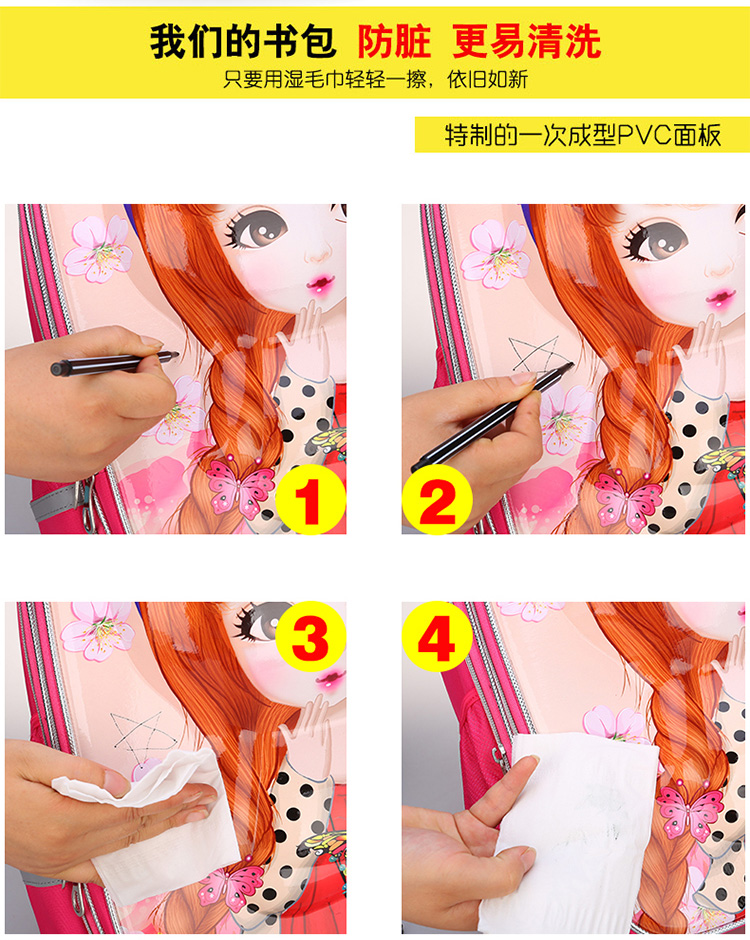 我们的书包 防脏 更易清洗

只要用湿毛巾轻轻一擦，依旧如新

特制的一次成型PVC面板

1

2

3

4