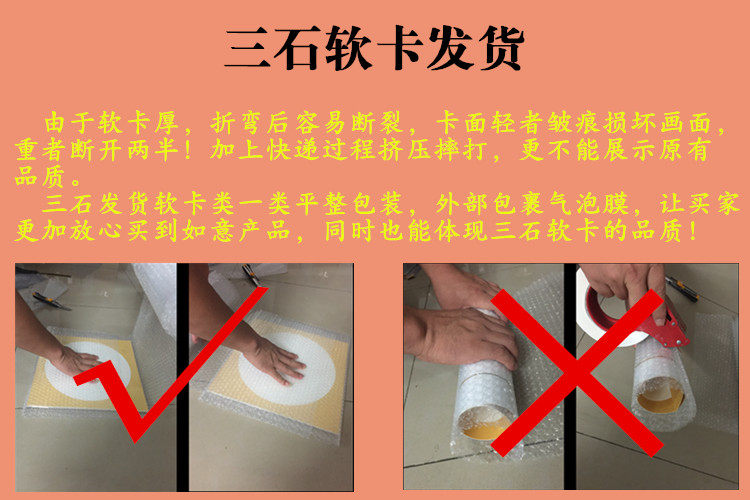 三石软卡发货

由于软卡厚，折弯后容易断裂，卡面轻者皱痕损坏画面，重者断开两半！加上快递过程挤压摔打，更不能展示原有品质。

三石发货软卡类一类平整包装，外部包裹气泡膜，让买家更加放心买到如意产品，同时也能体现三石软卡的品质！