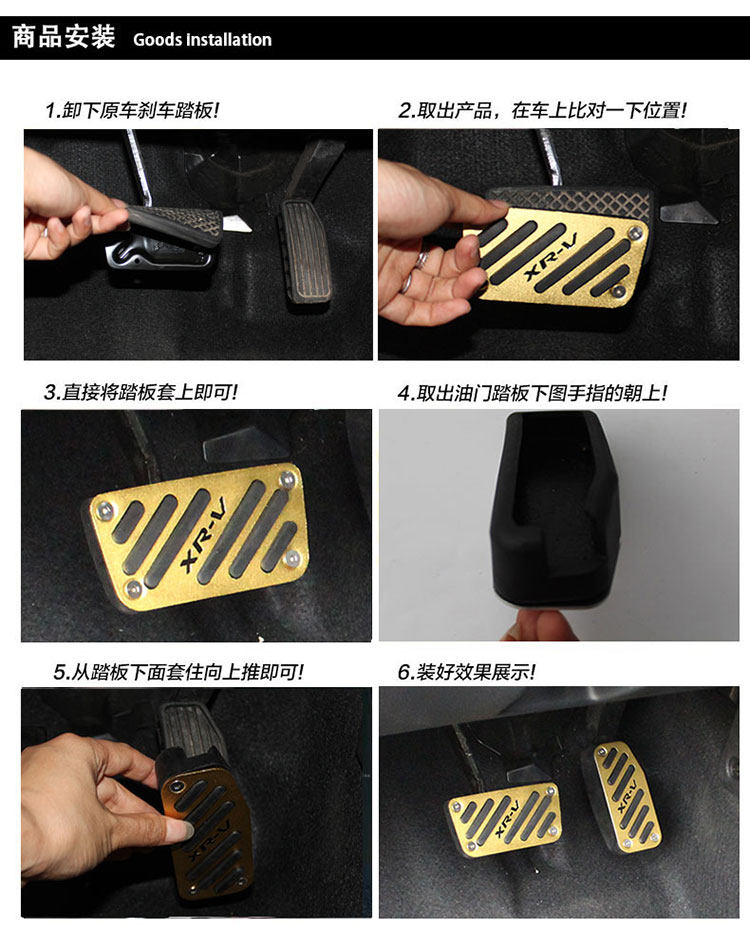 商品安装 Goods installation

1.卸下原车刹车踏板!

2.取出产品，在车上比对一下位置!

XR-V

3.直接将踏板套上即可!

XR-V

4.取出油门踏板下图手指的朝上!

5.从踏板下面套住向上推即可!

XR-V

6.装好效果展示!

XR-V

XR-V