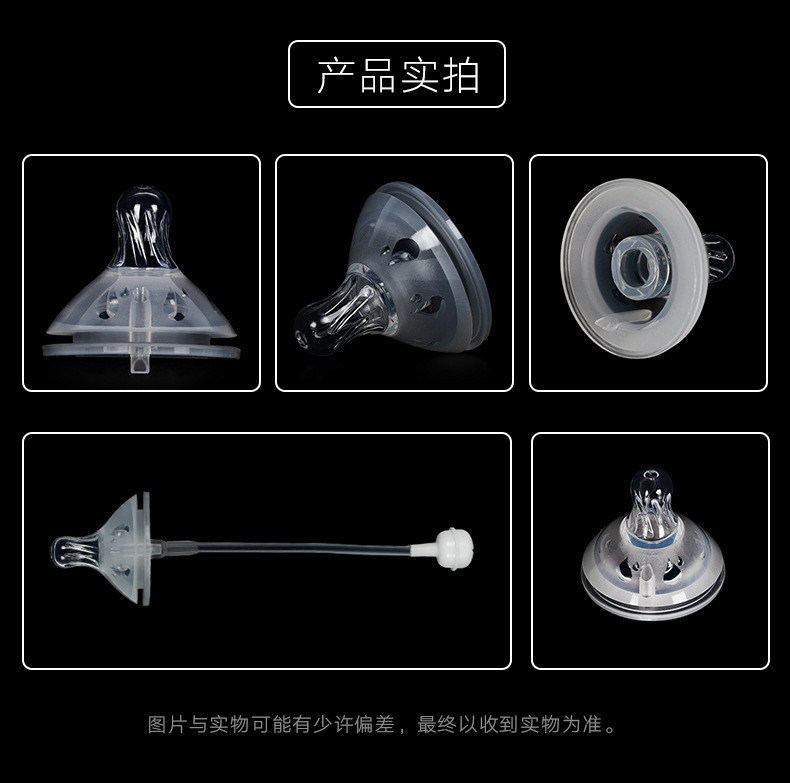 产品实拍

图片与实物可能有少许偏差，最终以收到实物为准。