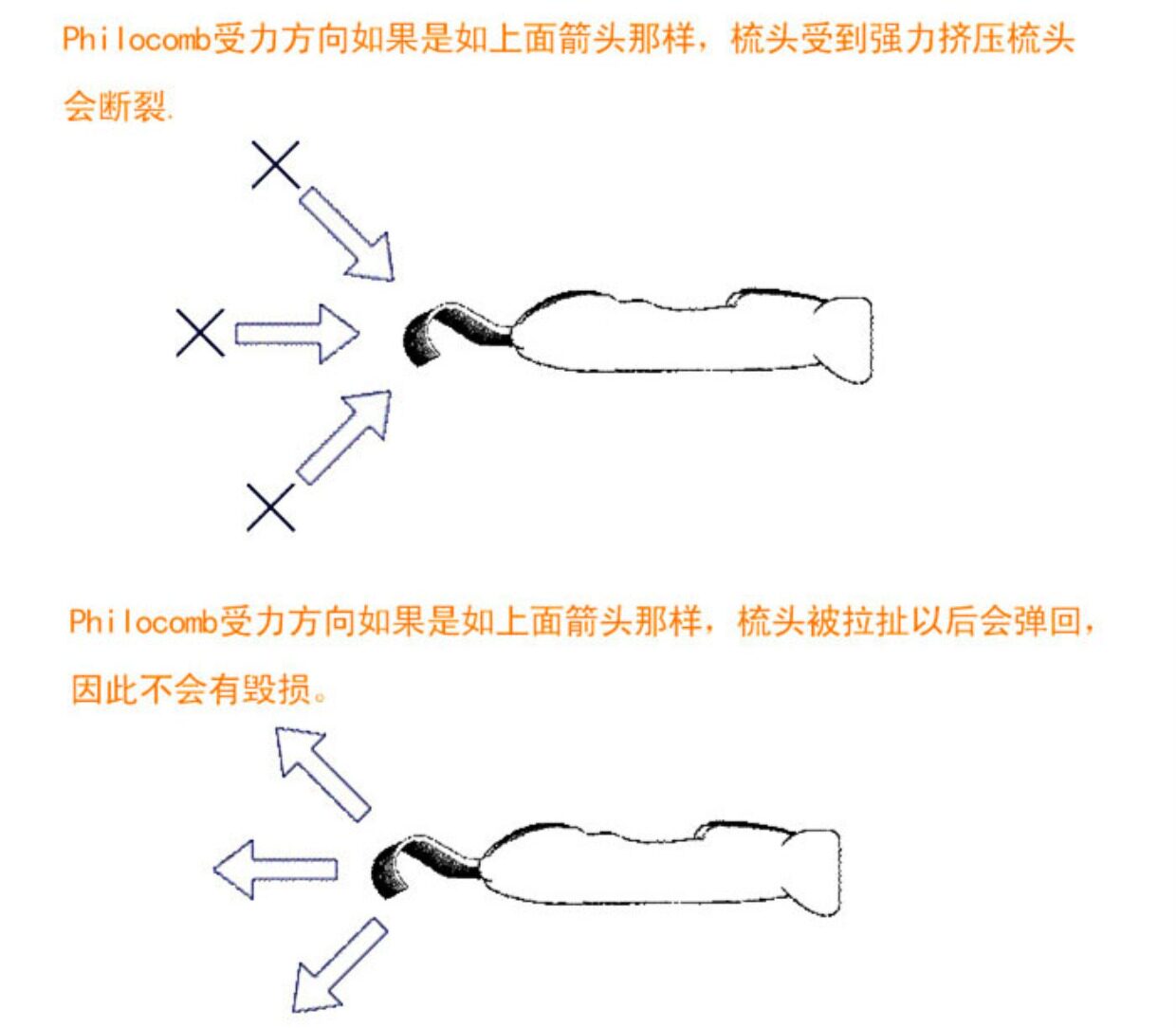 Philocomb受力方向如果是如上面箭头那样，梳头受到强力挤压梳头会断裂.

Philocomb受力方向如果是如上面箭头那样，梳头被拉扯以后会弹回，因此不会有毁损。