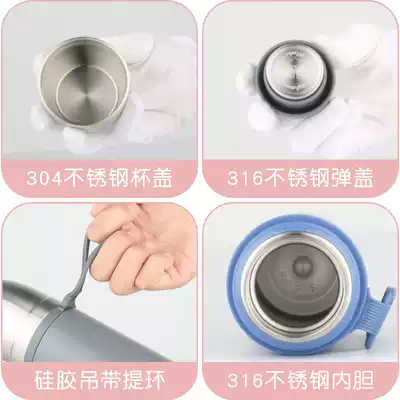 304不锈钢杯盖

316不锈钢弹盖

硅胶吊带提环

316不锈钢内胆