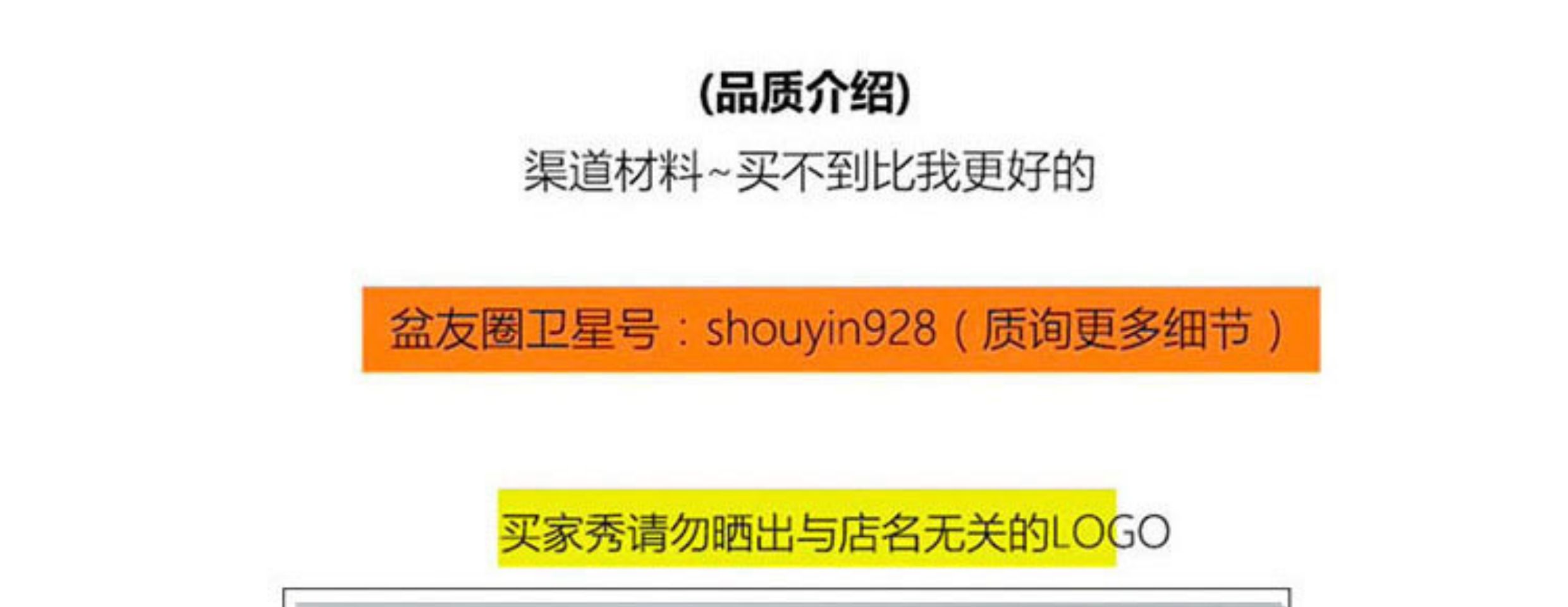 (品质介绍)

渠道材料~买不到比我更好的

盆友圈卫星号：shouyin928（质询更多细节）

买家秀请勿晒出与店名无关的LOGO