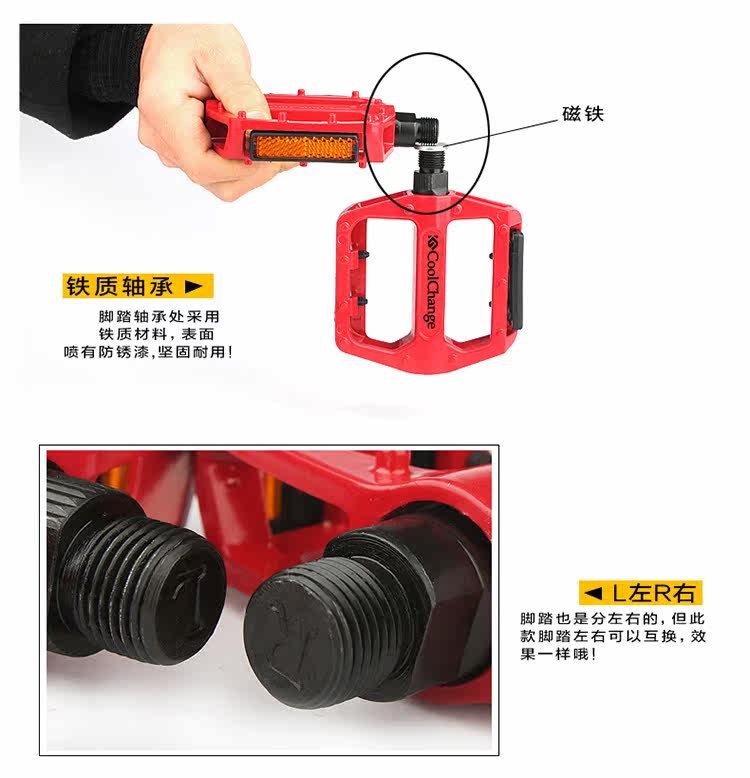 磁铁

CoolChange

铁质轴承 ►

脚踏轴承处采用铁质材料，表面喷有防锈漆，坚固耐用！

◄ L左R右

脚踏也是分左右的，但此款脚踏左右可以互换，效果一样哦！