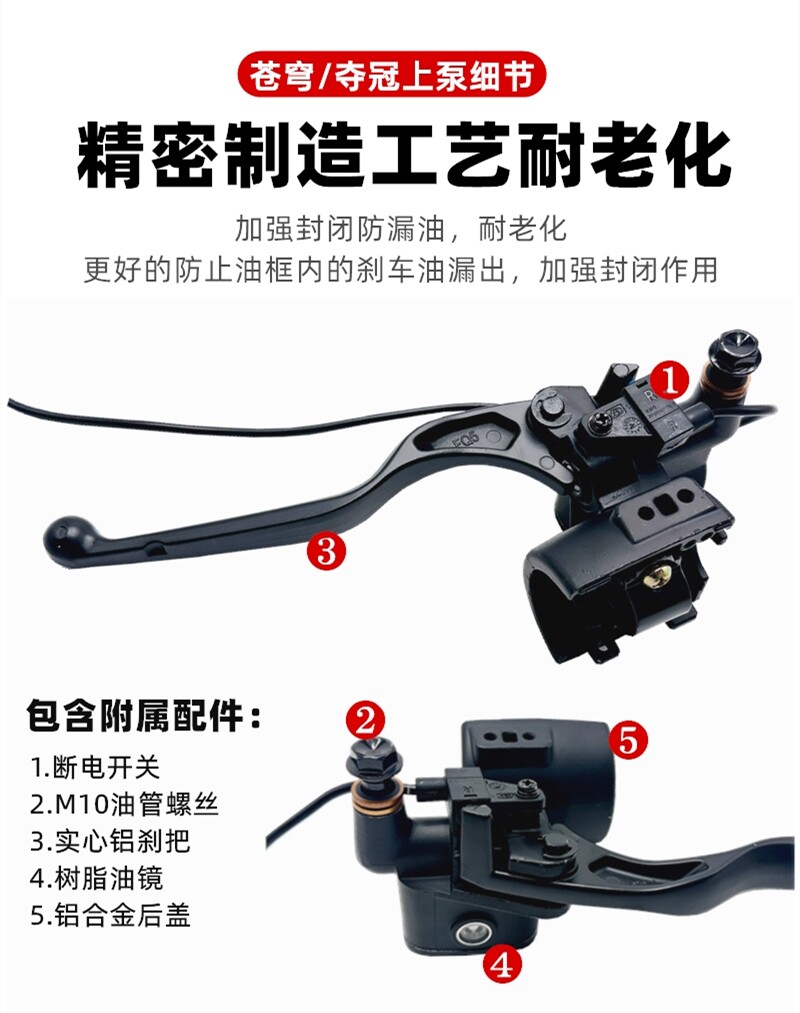 苍穹/夺冠上泵细节

精密制造工艺耐老化

加强封闭防漏油，耐老化
更好的防止油框内的刹车油漏出，加强封闭作用

1

3

包含附属配件：
1.断电开关
2.M10油管螺丝
3.实心铝刹把
4.树脂油镜
5.铝合金后盖

2

5

4