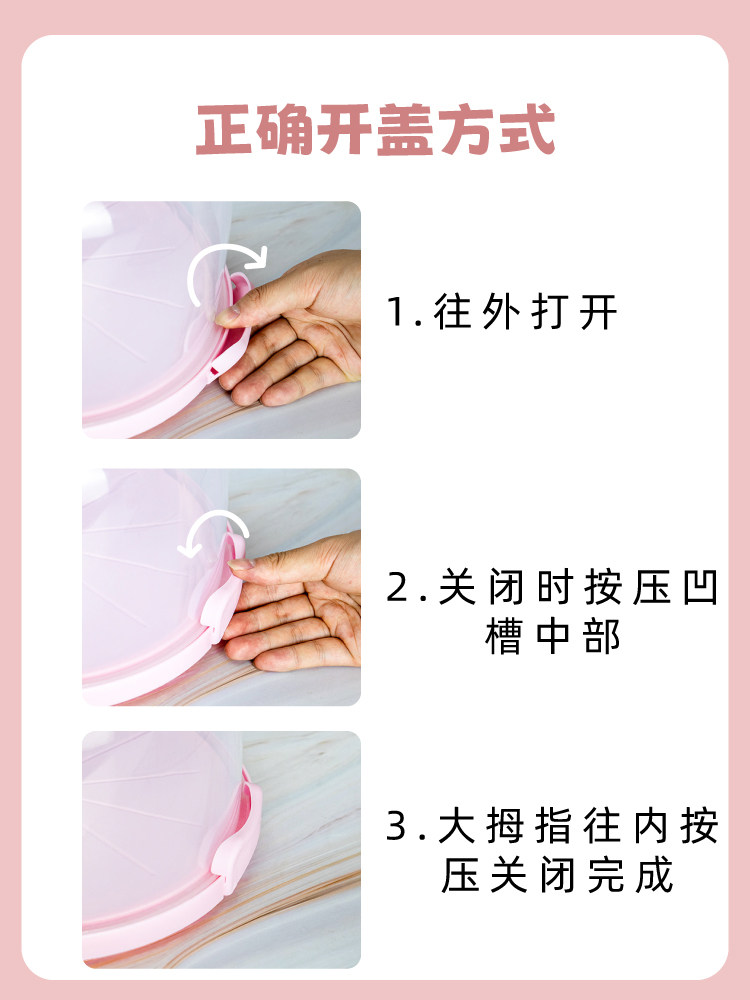 正确开盖方式

1.往外打开

2.关闭时按压凹槽中部

3.大拇指往内按压关闭完成