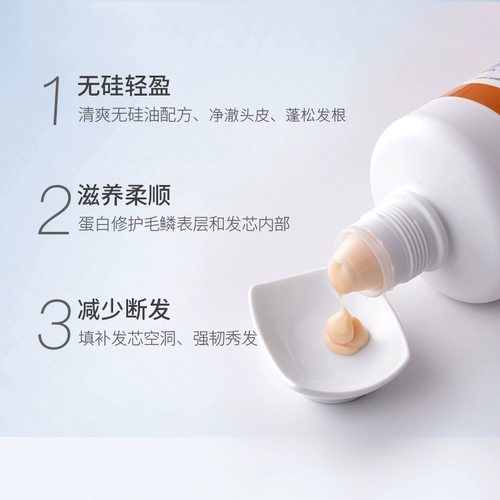 1 无硅轻盈
清爽无硅油配方、净澈头皮、蓬松发根

2 滋养柔顺
蛋白修护毛鳞表层和发芯内部

3 减少断发
填补发芯空洞、强韧秀发