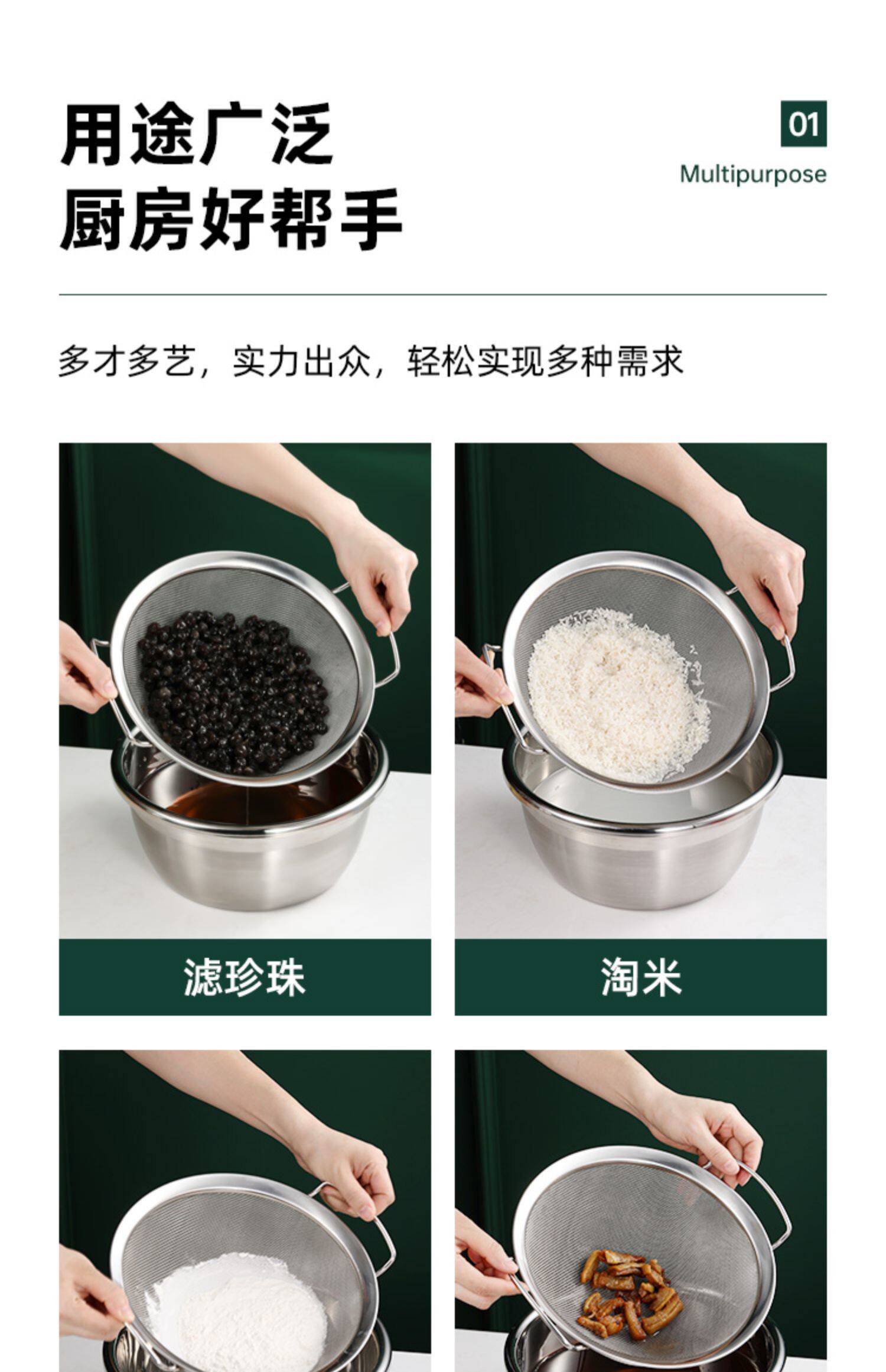 用途广泛
厨房好帮手

01
Multipurpose

多才多艺，实力出众，轻松实现多种需求

滤珍珠

淘米