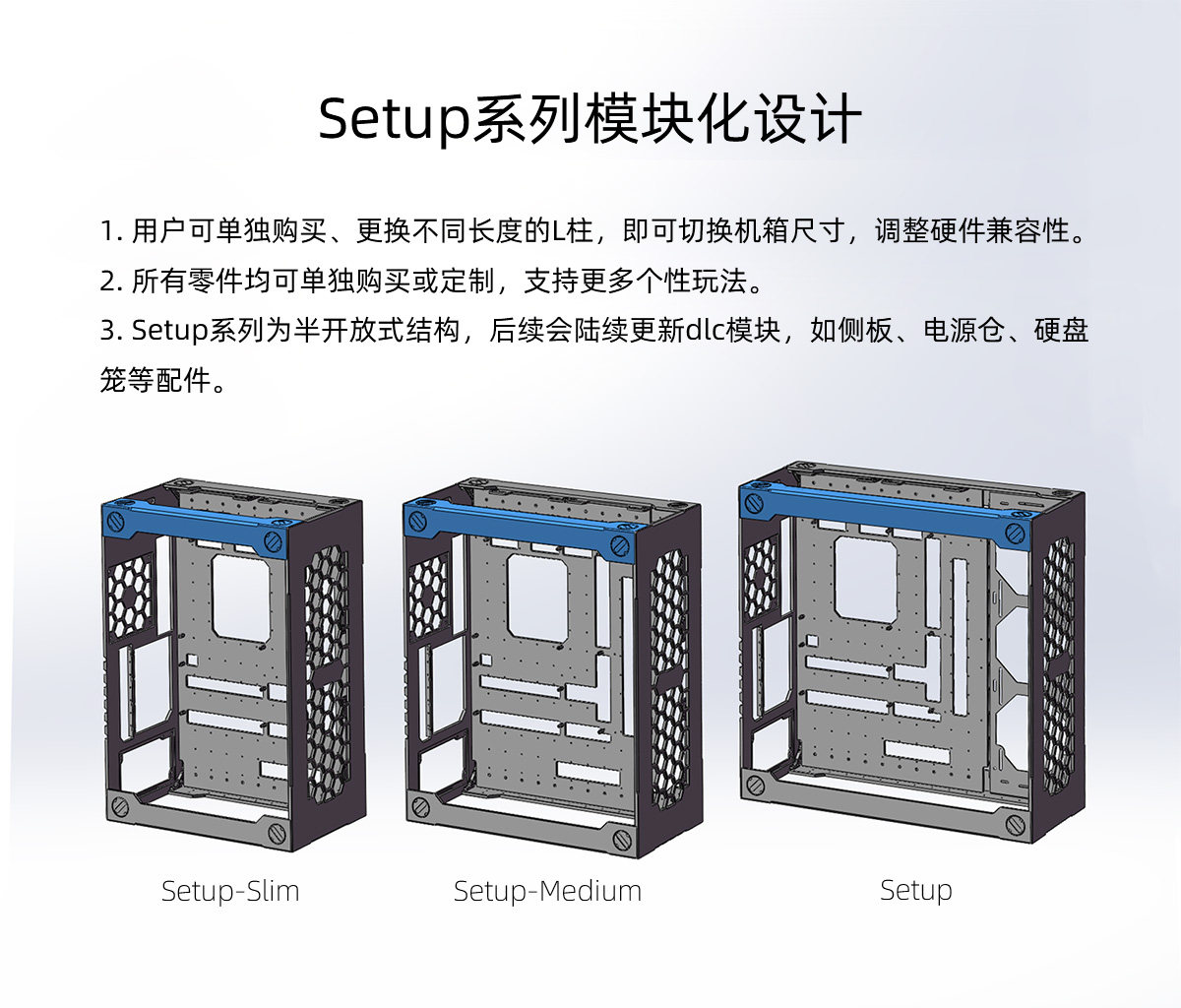 Setup系列模块化设计

1. 用户可单独购买、更换不同长度的L柱，即可切换机箱尺寸，调整硬件兼容性。
2. 所有零件均可单独购买或定制，支持更多个性玩法。
3. Setup系列为半开放式结构，后续会陆续更新dlc模块，如侧板、电源仓、硬盘笼等配件。

Setup-Slim

Setup-Medium

Setup