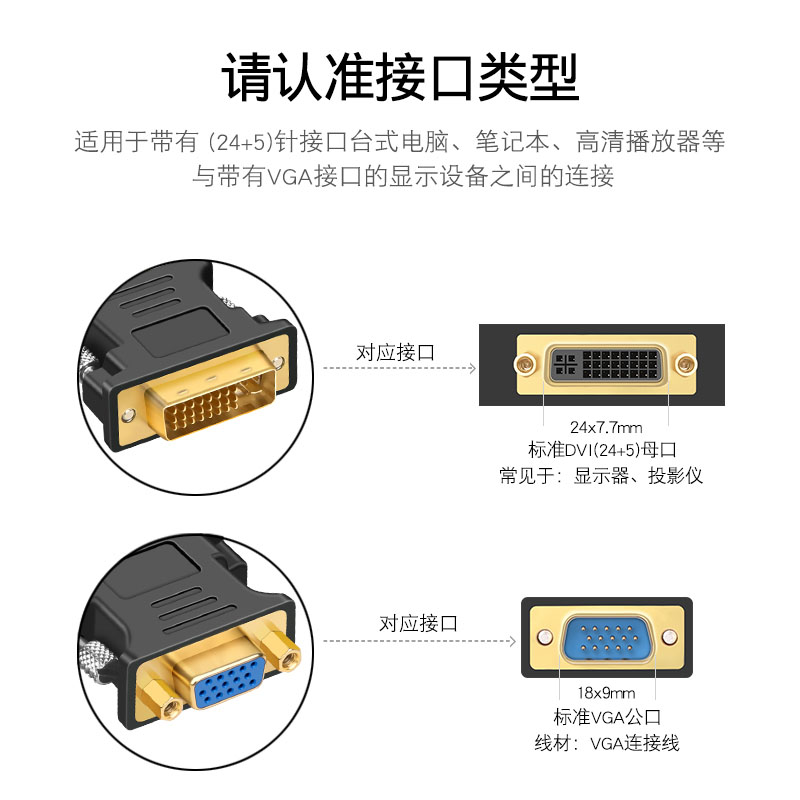 请认准接口类型

适用于带有 (24+5)针接口台式电脑、笔记本、高清播放器等与带有VGA接口的显示设备之间的连接

对应接口

24x7.7mm
标准DVI(24+5)母口
常见于：显示器、投影仪

对应接口

18x9mm
标准VGA公口
线材：VGA连接线