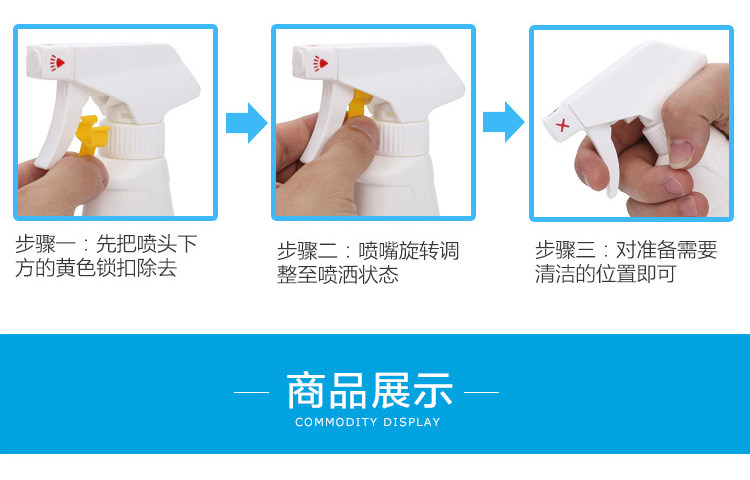 步骤一：先把喷头下方的黄色锁扣除去

步骤二：喷嘴旋转调整至喷洒状态

步骤三：对准备需要清洁的位置即可

商品展示
COMMODITY DISPLAY