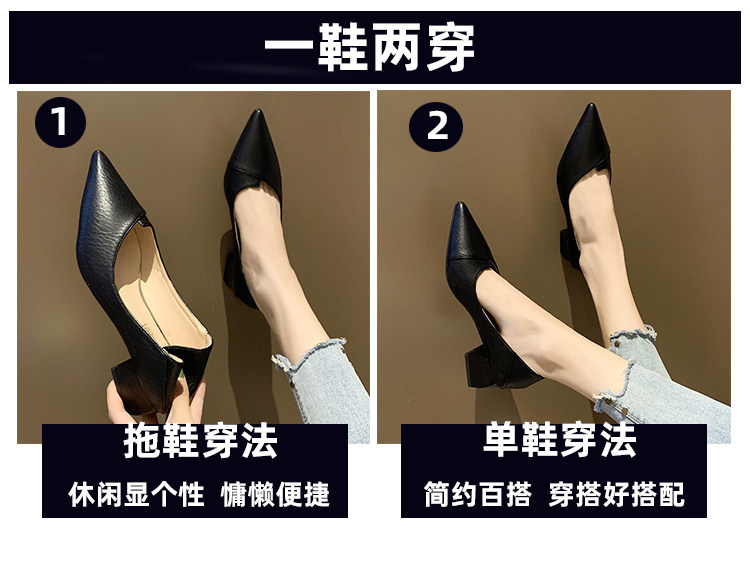 一鞋两穿

1

拖鞋穿法

休闲显个性 慵懒便捷

2

单鞋穿法

简约百搭 穿搭好搭配