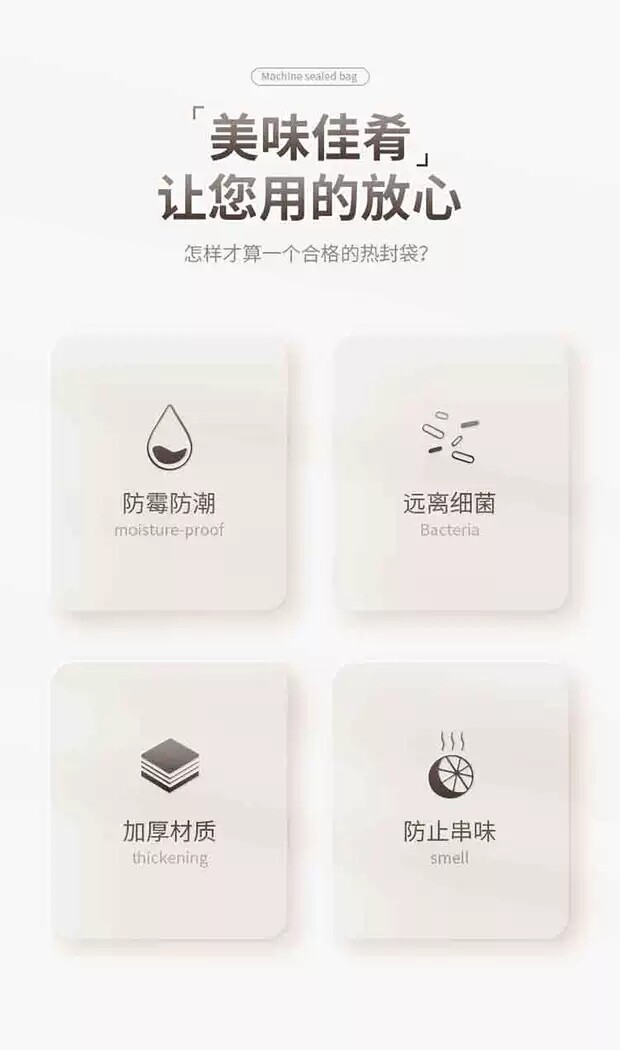 Machine sealed bag

「美味佳肴」
让您用的放心

怎样才算一个合格的热封袋?

防霉防潮
moisture-proof

远离细菌
Bacteria

加厚材质
thickening

防止串味
smell