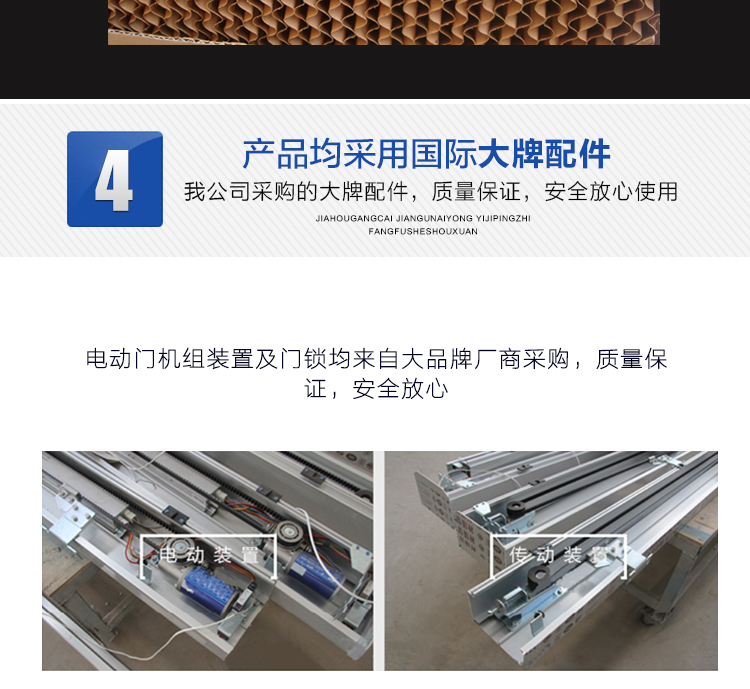 4

产品均采用国际大牌配件

我公司采购的大牌配件，质量保证，安全放心使用

JIAHOUGANGCAI JIANGUNAIYONG YIJIPINGZHI FANGFUSHESHOUXUAN

电动门机组装置及门锁均来自大品牌厂商采购，质量保证，安全放心

电动装置

传动装置