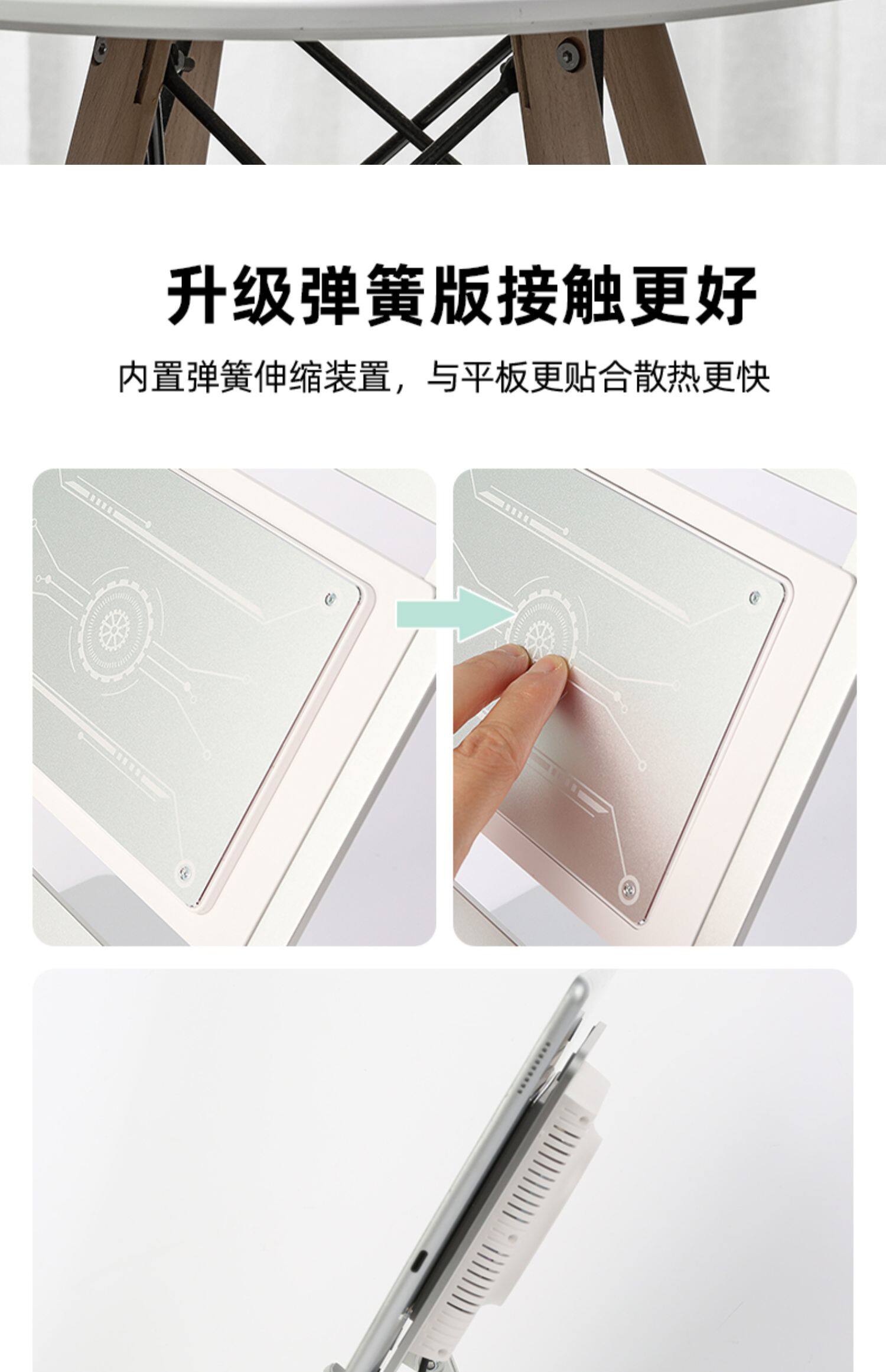 升级弹簧版接触更好

内置弹簧伸缩装置，与平板更贴合散热更快