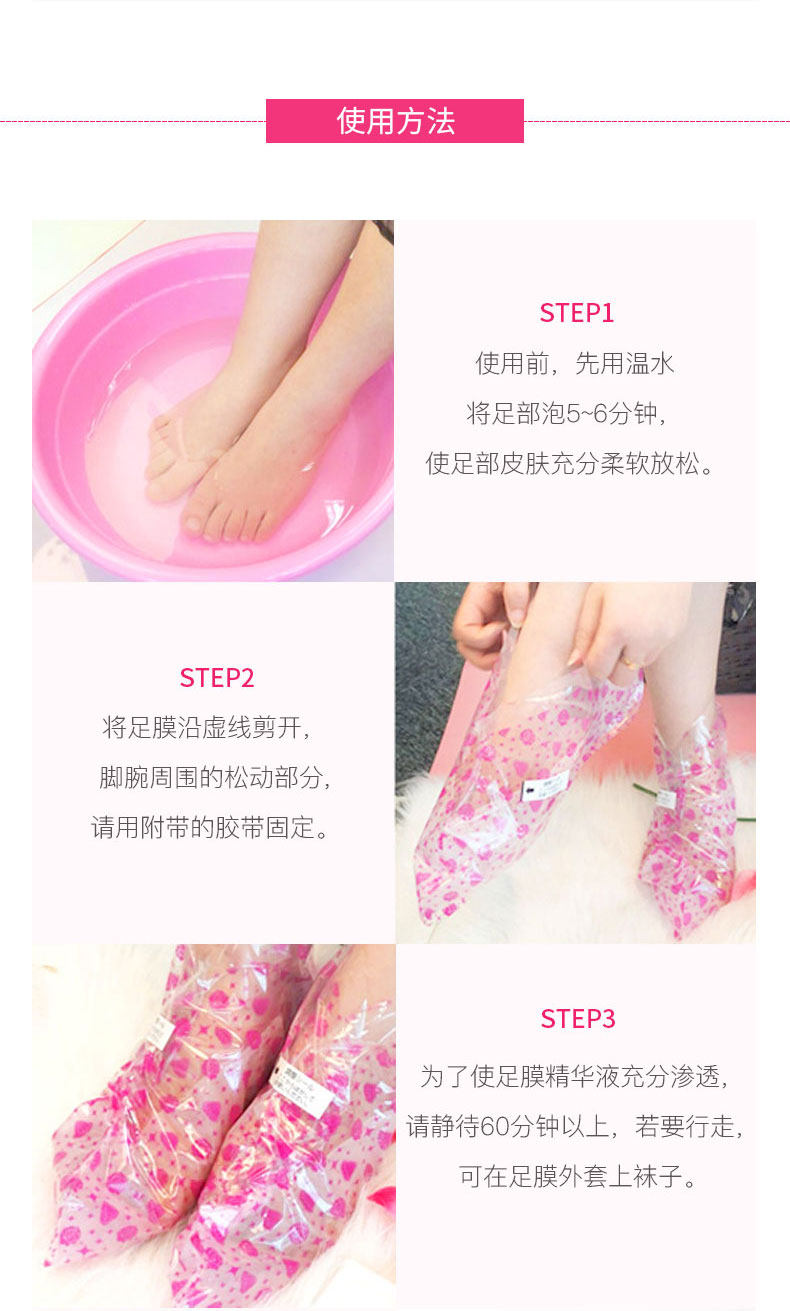 使用方法

STEP1
使用前，先用温水
将足部泡5~6分钟，
使足部皮肤充分柔软放松。

STEP2
将足膜沿虚线剪开，
脚腕周围的松动部分，
请用附带的胶带固定。

STEP3
为了使足膜精华液充分渗透，
请静待60分钟以上，若要行走，
可在足膜外套上袜子。