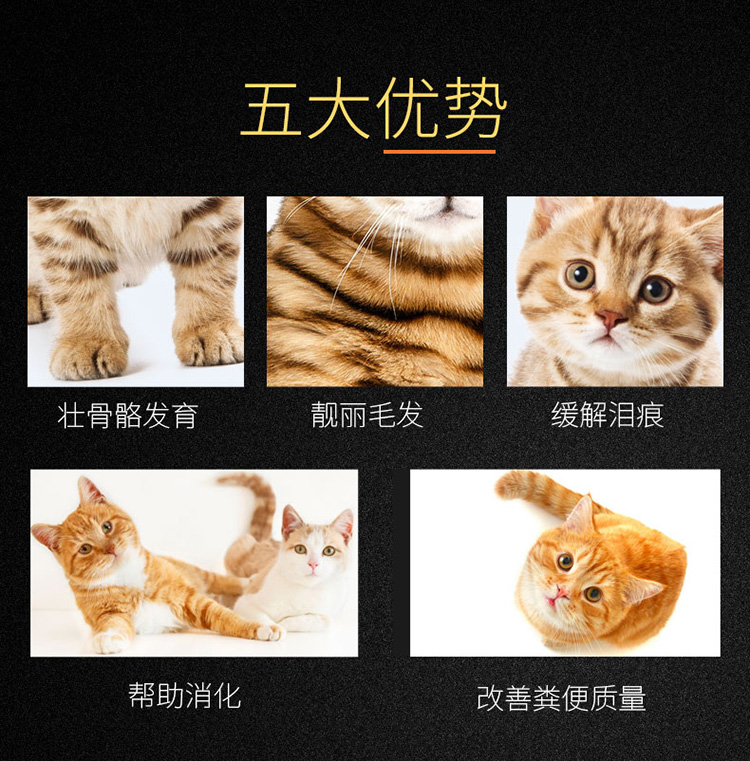 五大优势

壮骨骼发育

靓丽毛发

缓解泪痕

帮助消化

改善粪便质量