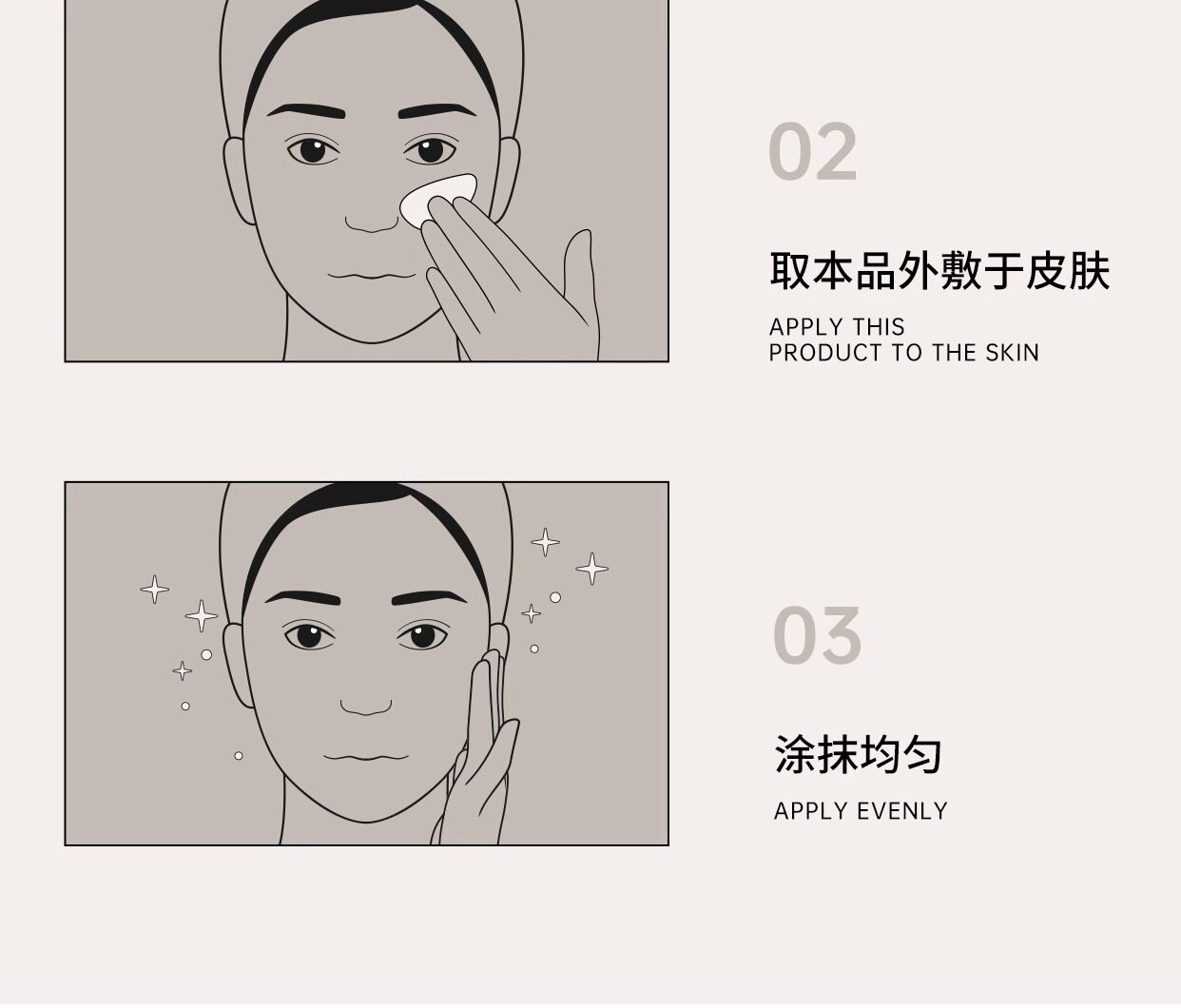 02

取本品外敷于皮肤

APPLY THIS PRODUCT TO THE SKIN

03

涂抹均匀

APPLY EVENLY