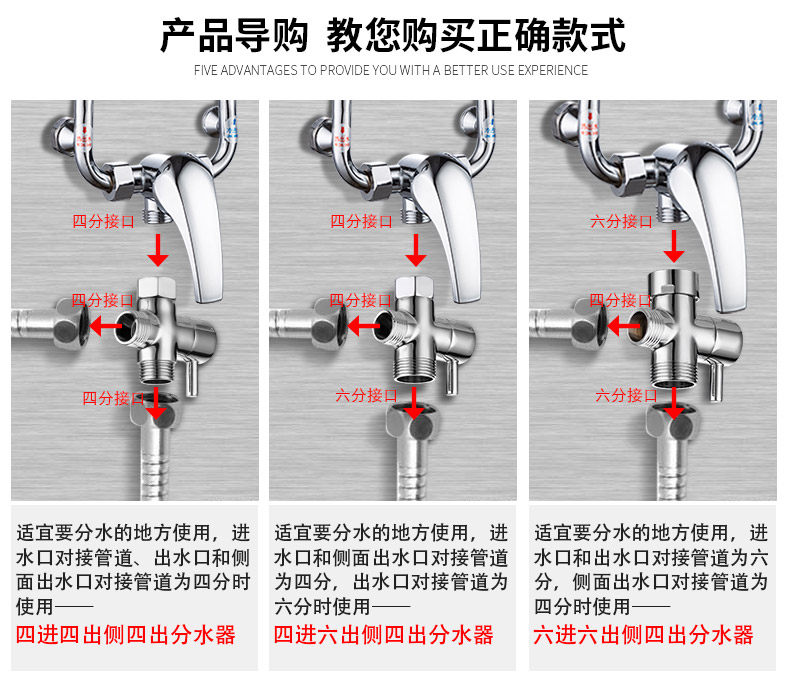 产品导购 教您购买正确款式

FIVE ADVANTAGES TO PROVIDE YOU WITH A BETTER USE EXPERIENCE

四分接口

四分接口

四分接口

适宜要分水的地方使用，进水口对接管道、出水口和侧面出水口对接管道为四分时使用——

四进四出侧四出分水器

四分接口

四分接口

六分接口

适宜要分水的地方使用，进水口和侧面出水口对接管道为四分，出水口对接管道为六分时使用——

四进六出侧四出分水器

六分接口

四分接口

六分接口

适宜要分水的地方使用，进水口和出水口对接管道为六分，侧面出水口对接管道为四分时使用——

六进六出侧四出分水器