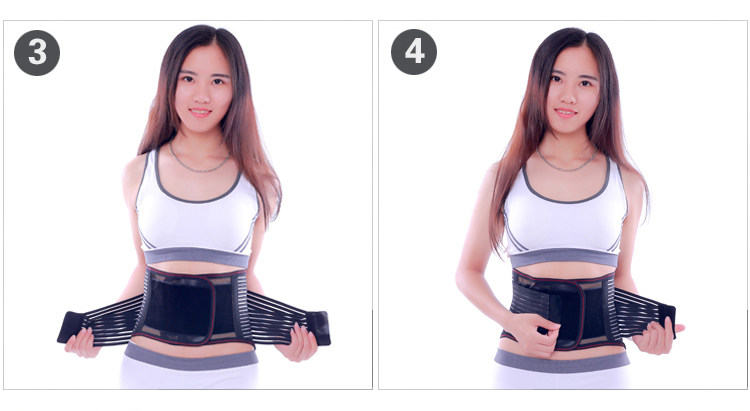 3

4